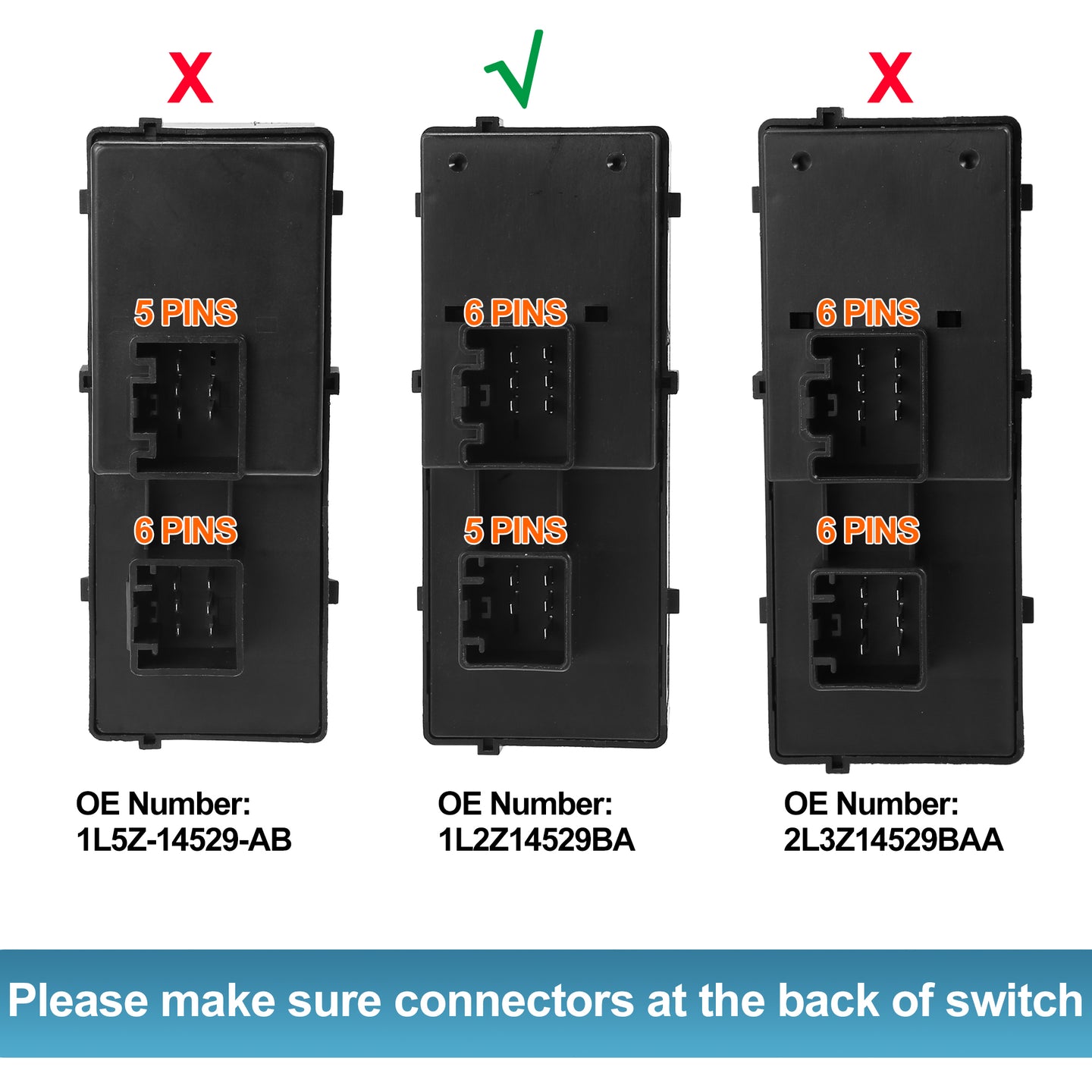 X

5 PINS

6 PINS

OE Number:
1L5Z-14529-AB

√

6 PINS

5 PINS

OE Number:
1L2Z14529BA

X

6 PINS

6 PINS

OE Number:
2L3Z14529BAA

Please make sure connectors at the back of switch