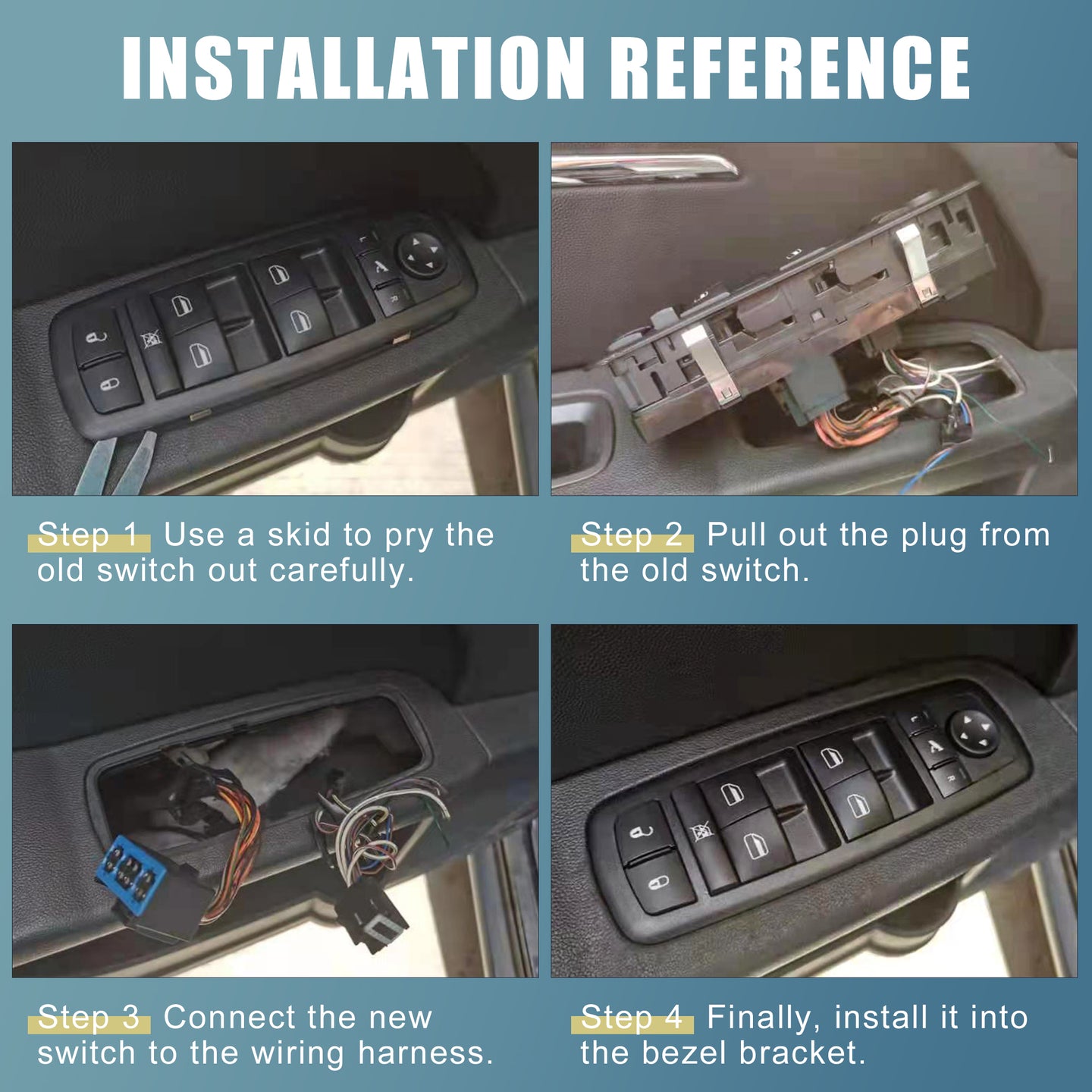 INSTALLATION REFERENCE

Step 1 Use a skid to pry the old switch out carefully.

Step 2 Pull out the plug from the old switch.

Step 3 Connect the new switch to the wiring harness.

Step 4 Finally, install it into the bezel bracket.