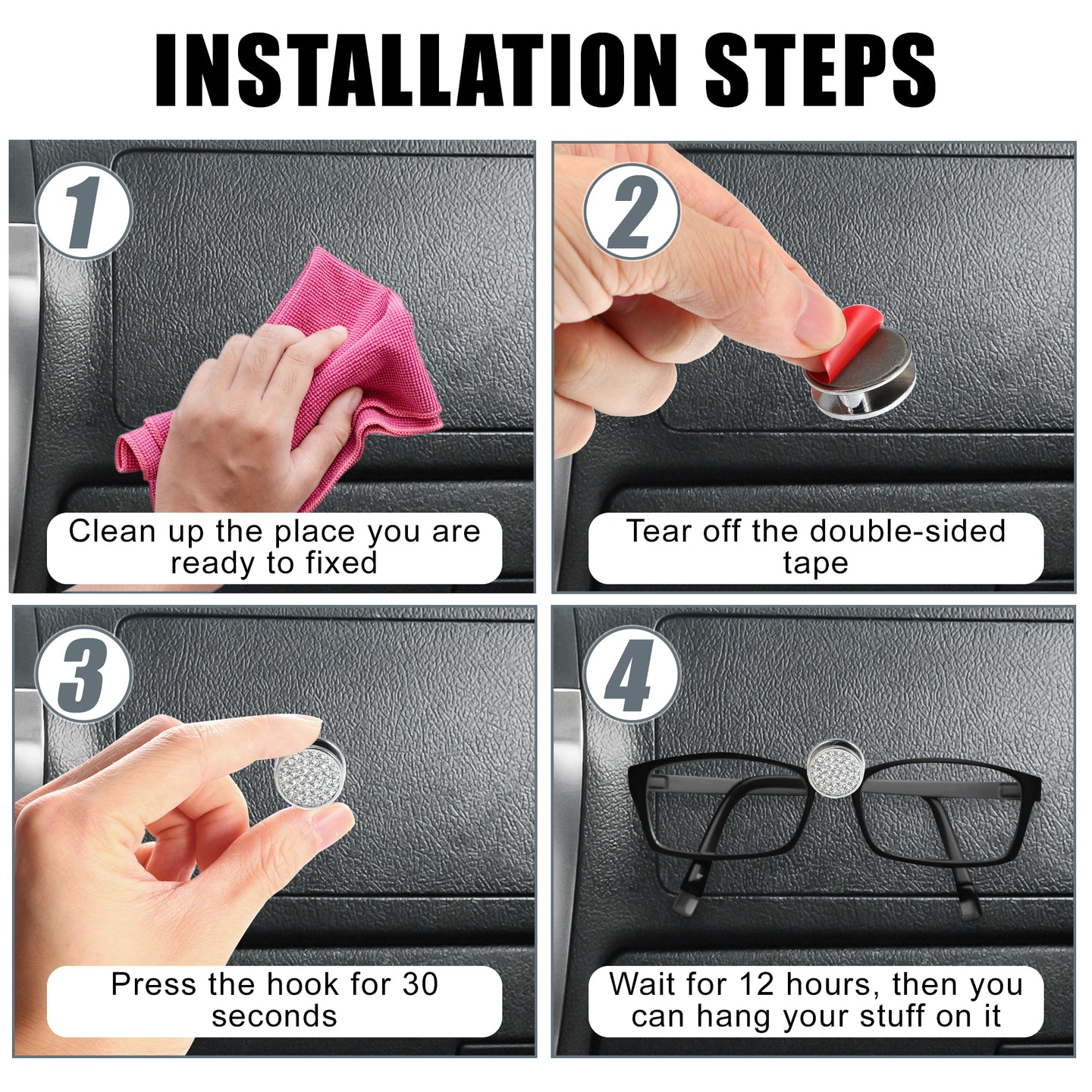 INSTALLATION STEPS

1

Clean up the place you are ready to fixed

2

Tear off the double-sided tape

3

Press the hook for 30 seconds

4

Wait for 12 hours, then you can hang your stuff on it