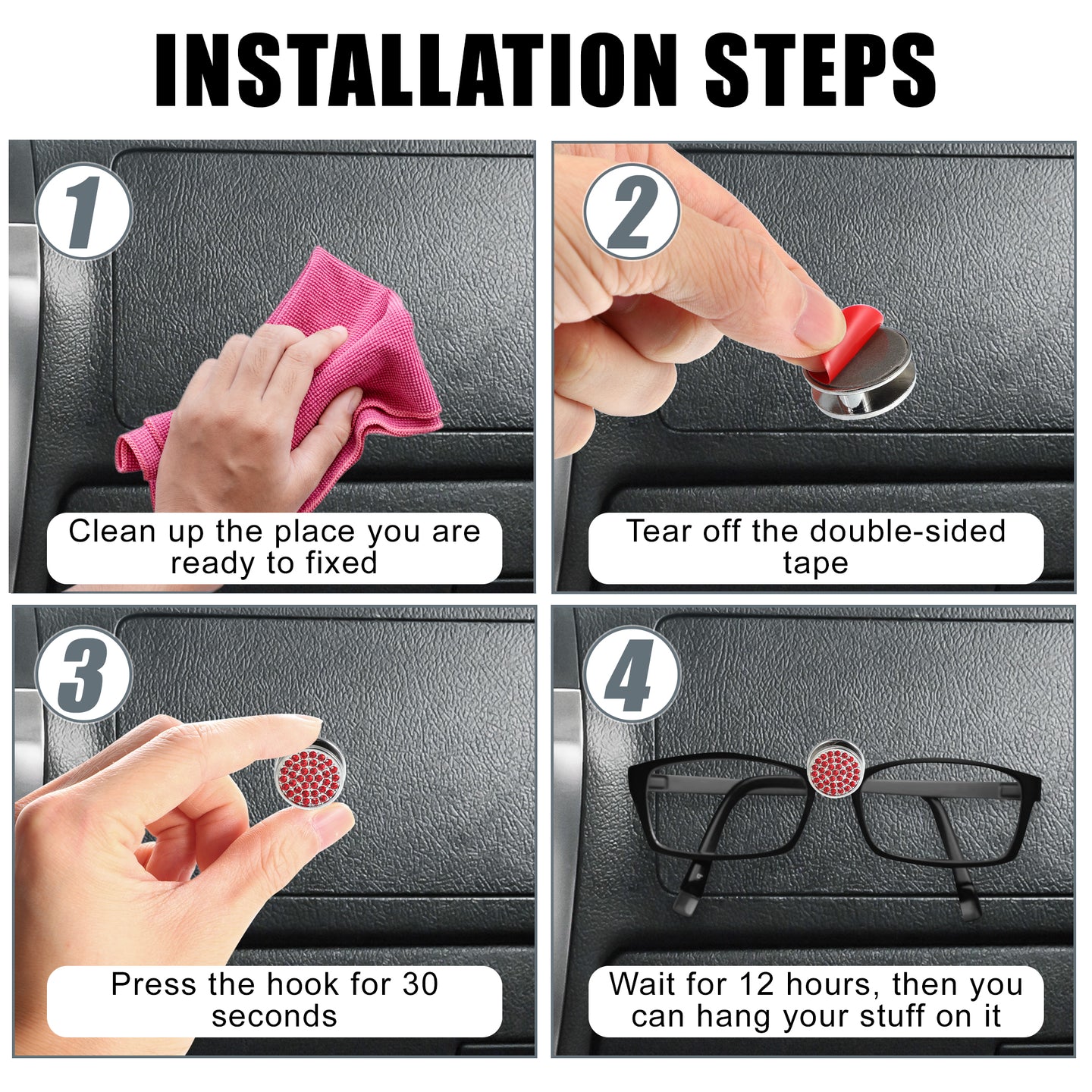 INSTALLATION STEPS

1

Clean up the place you are ready to fixed

2

Tear off the double-sided tape

3

Press the hook for 30 seconds

4

Wait for 12 hours, then you can hang your stuff on it