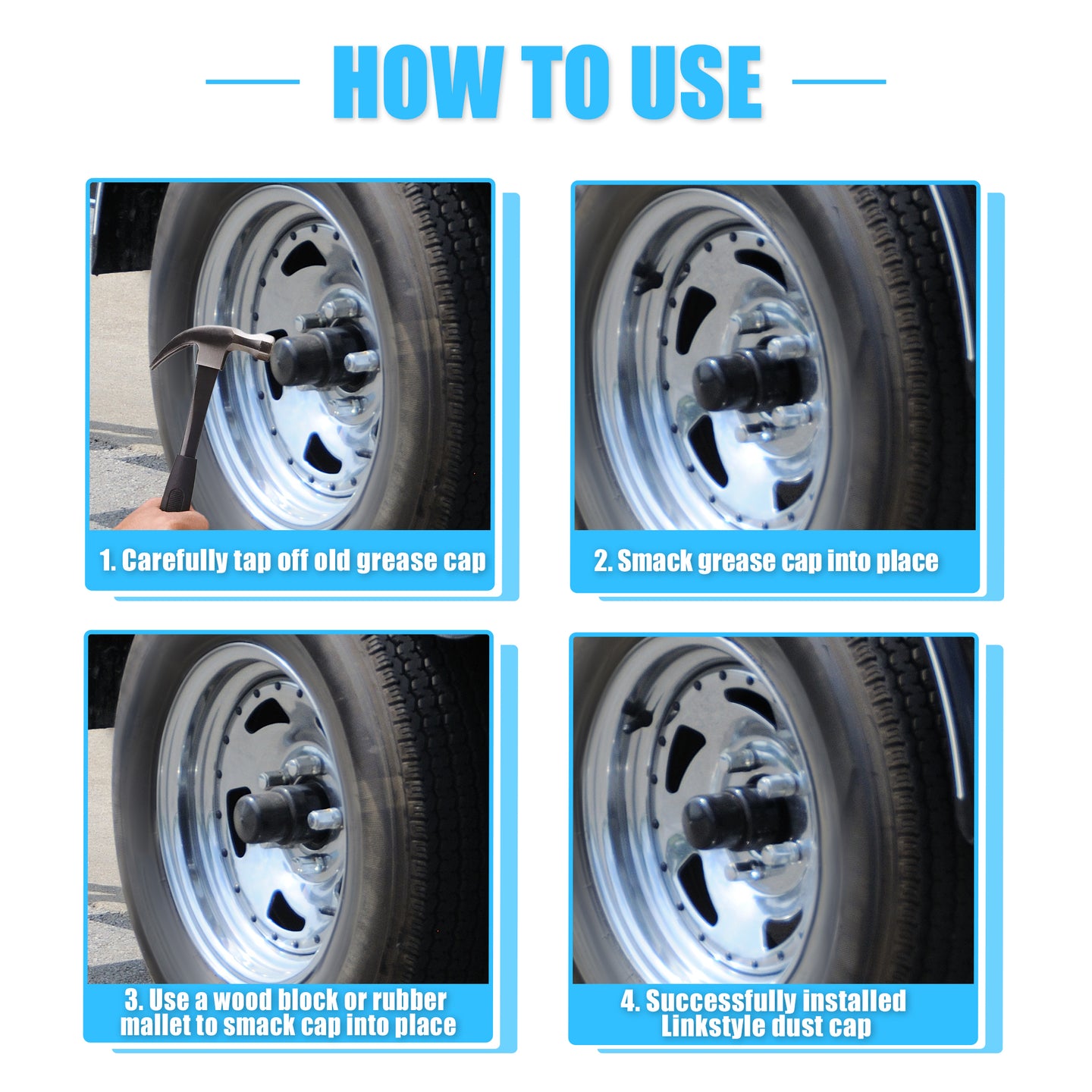 HOW TO USE

1. Carefully tap off old grease cap

2. Smack grease cap into place

3. Use a wood block or rubber mallet to smack cap into place

4. Successfully installed Linkstyle dust cap