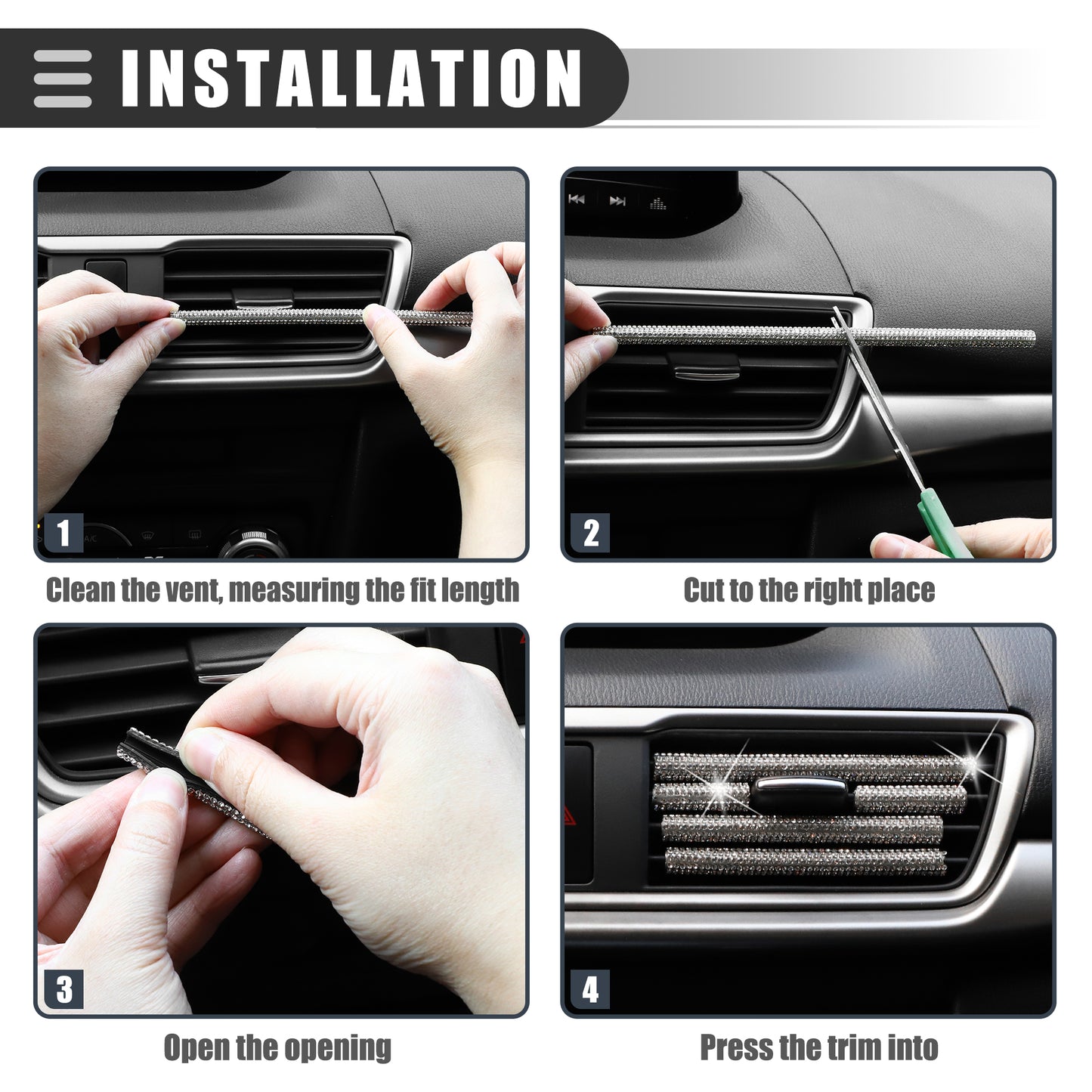 INSTALLATION

1

Clean the vent, measuring the fit length

2

Cut to the right place

3

Open the opening

4

Press the trim into