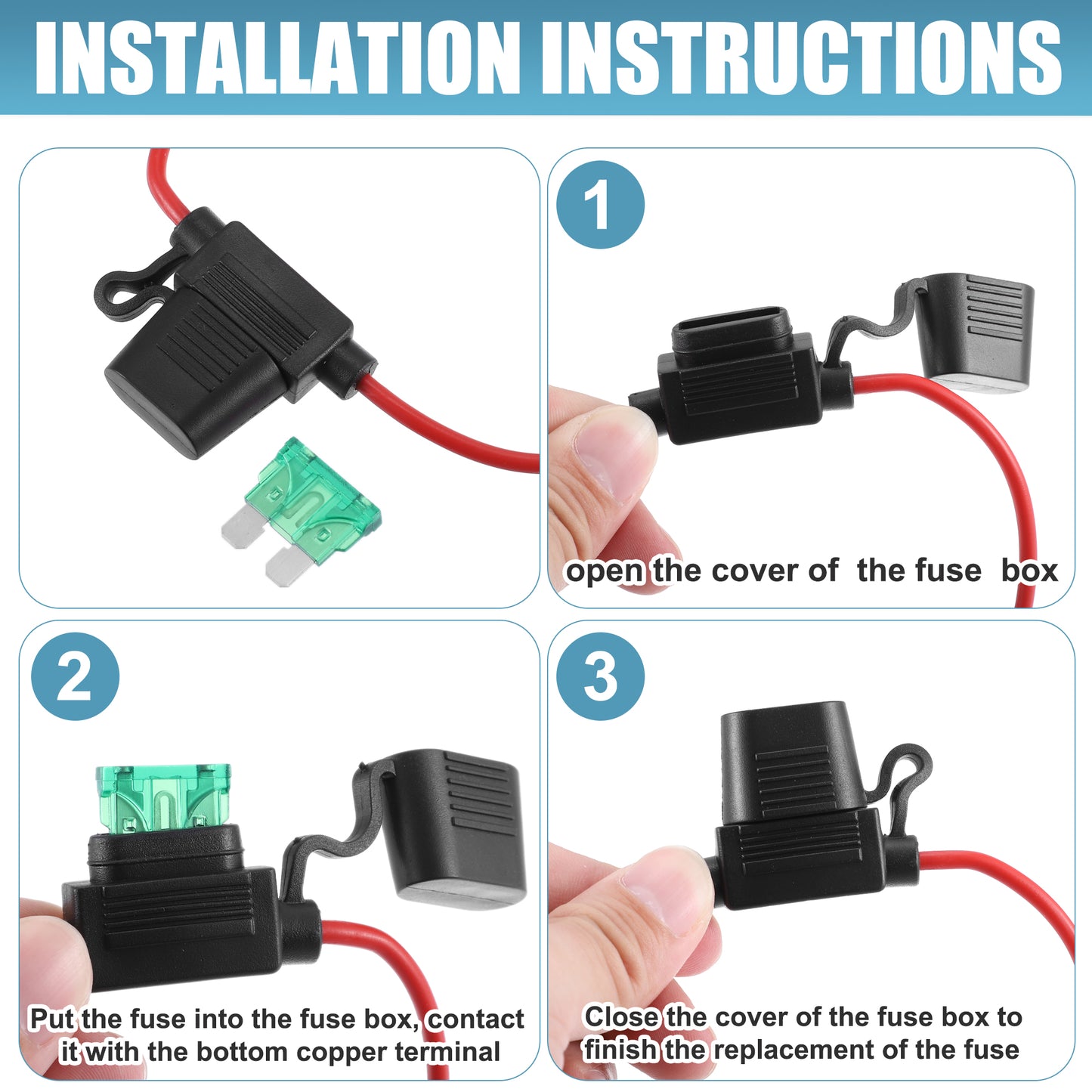 INSTALLATION INSTRUCTIONS

1

open the cover of the fuse box

2

Put the fuse into the fuse box, contact it with the bottom copper terminal

3

Close the cover of the fuse box to finish the replacement of the fuse