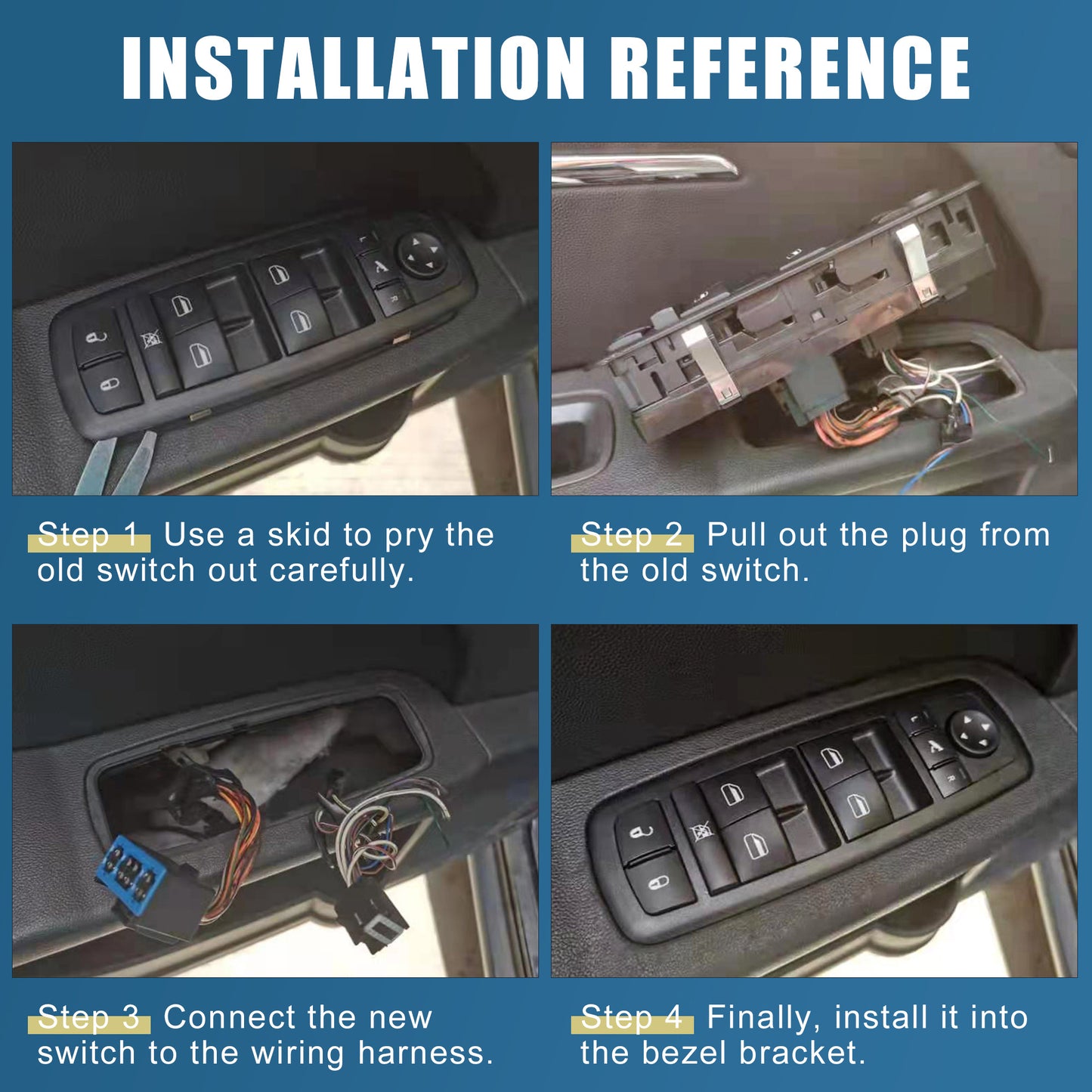 INSTALLATION REFERENCE

Step 1 Use a skid to pry the old switch out carefully.

Step 2 Pull out the plug from the old switch.

Step 3 Connect the new switch to the wiring harness.

Step 4 Finally, install it into the bezel bracket.