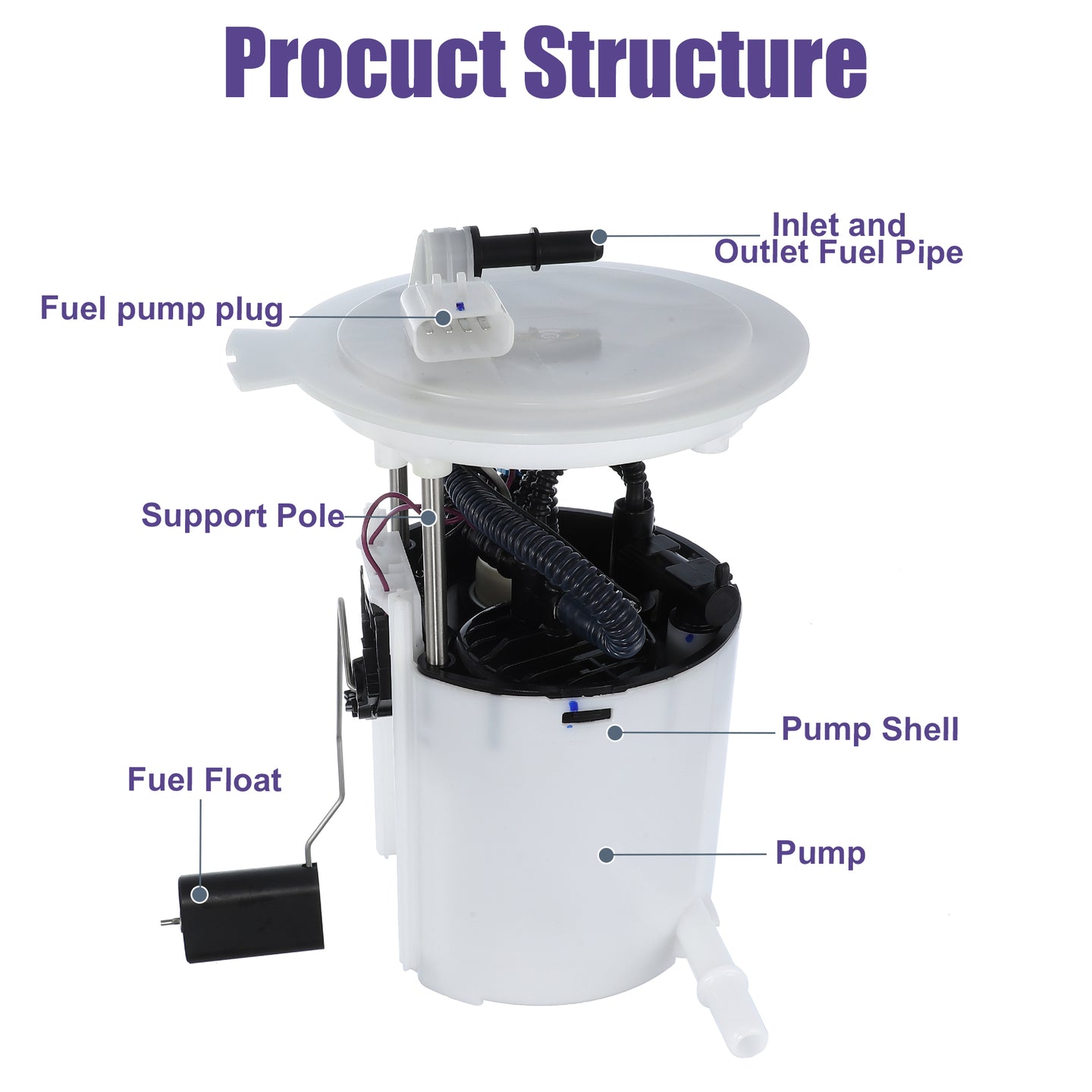 Procuct Structure

Inlet and
Outlet Fuel Pipe

Fuel pump plug

Support Pole

Pump Shell

Fuel Float

Pump