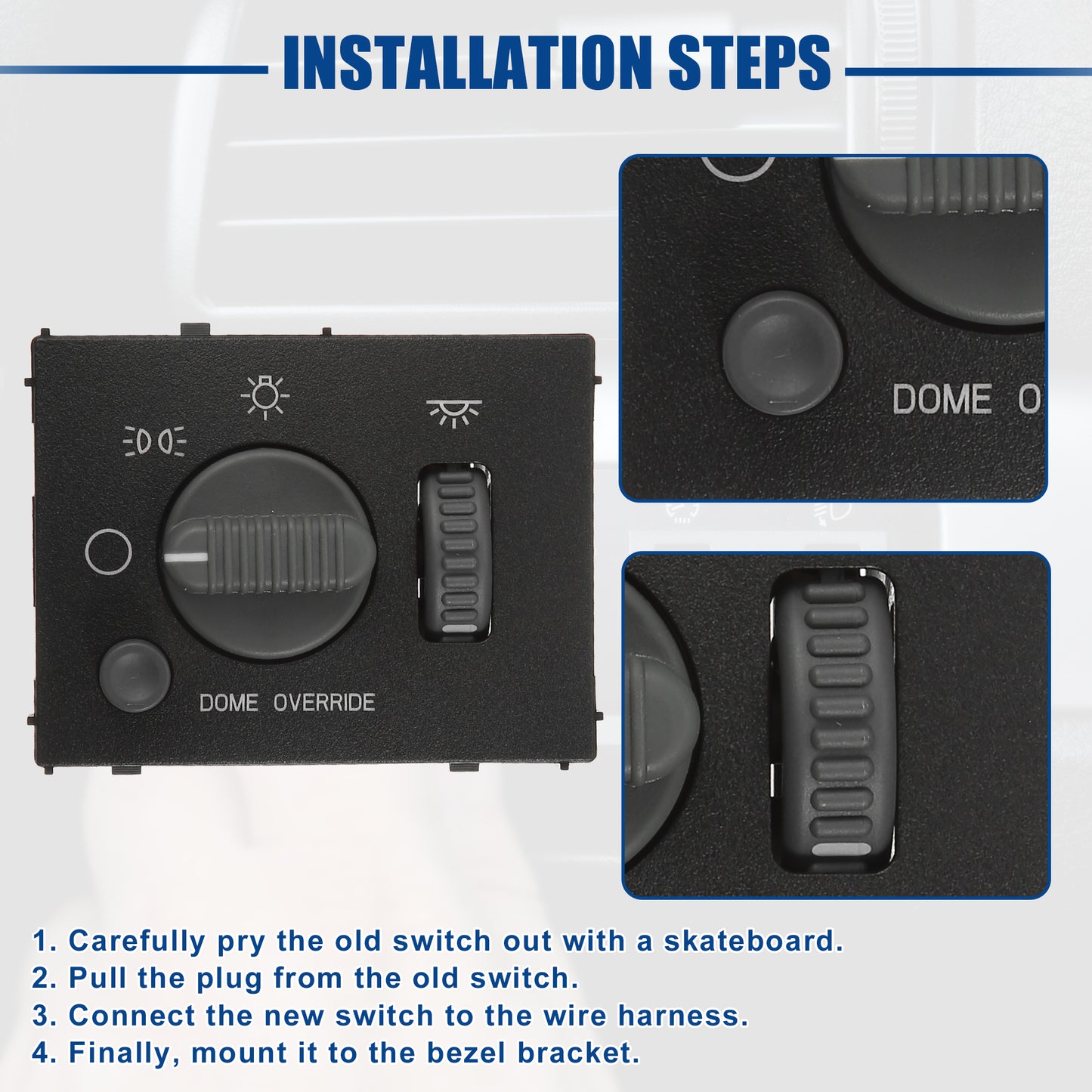 INSTALLATION STEPS

DOME OVERRIDE

DOME O

1. Carefully pry the old switch out with a skateboard.
2. Pull the plug from the old switch.
3. Connect the new switch to the wire harness.
4. Finally, mount it to the bezel bracket.