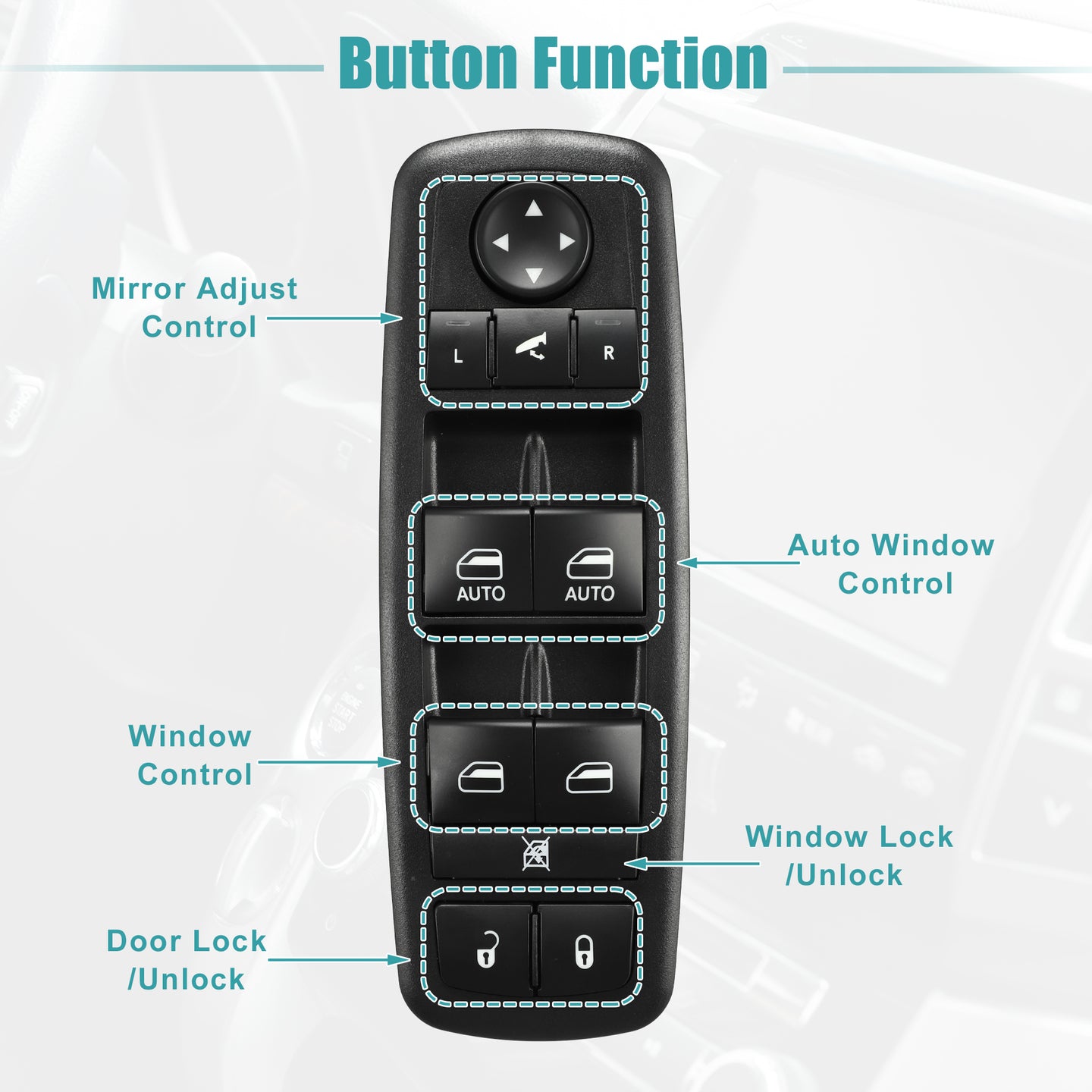 Button Function

Mirror Adjust Control

L

R

Auto Window Control

AUTO

AUTO

Window Control

Window Lock /Unlock

Door Lock /Unlock