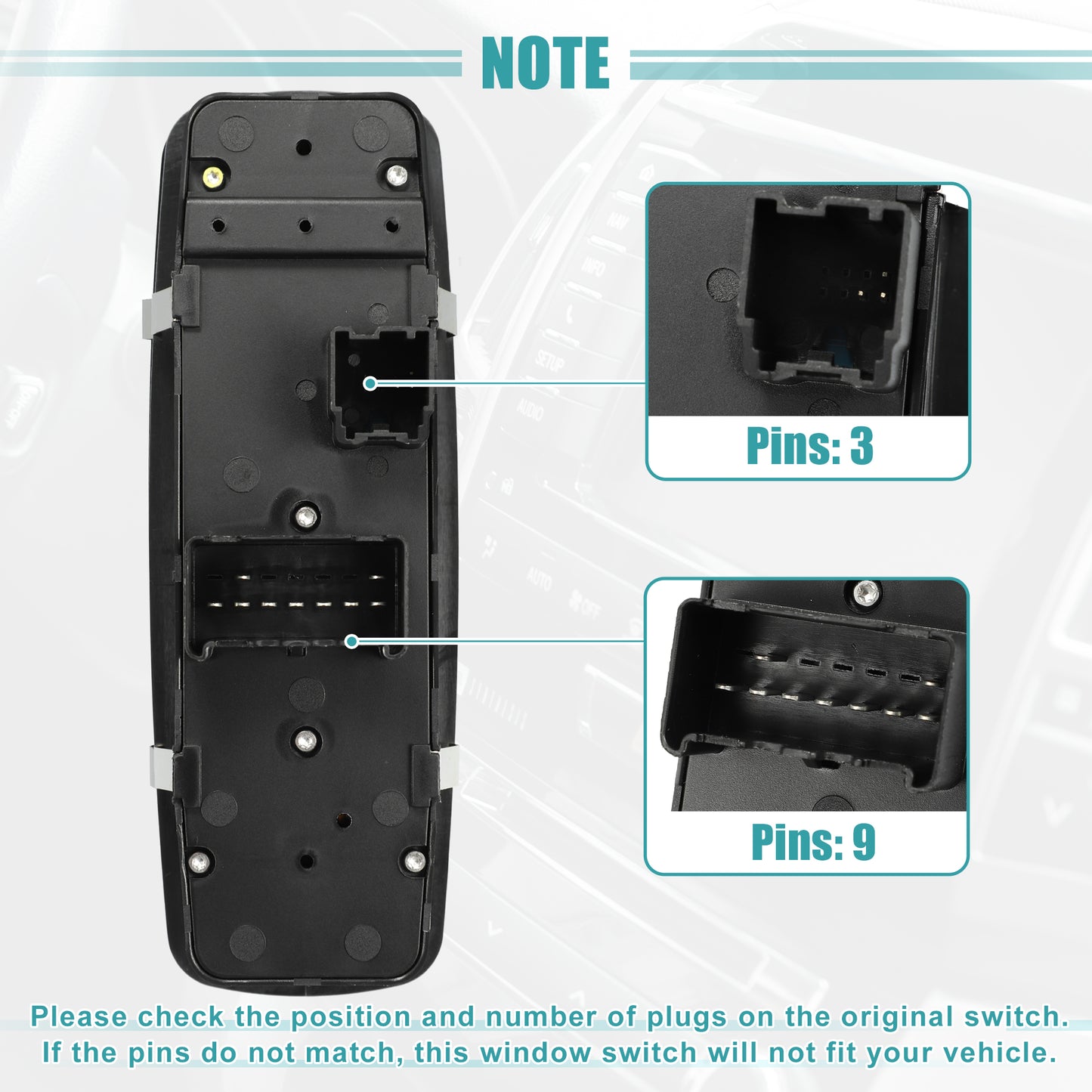 NOTE

Pins: 3

Pins: 9

Please check the position and number of plugs on the original switch. If the pins do not match, this window switch will not fit your vehicle.