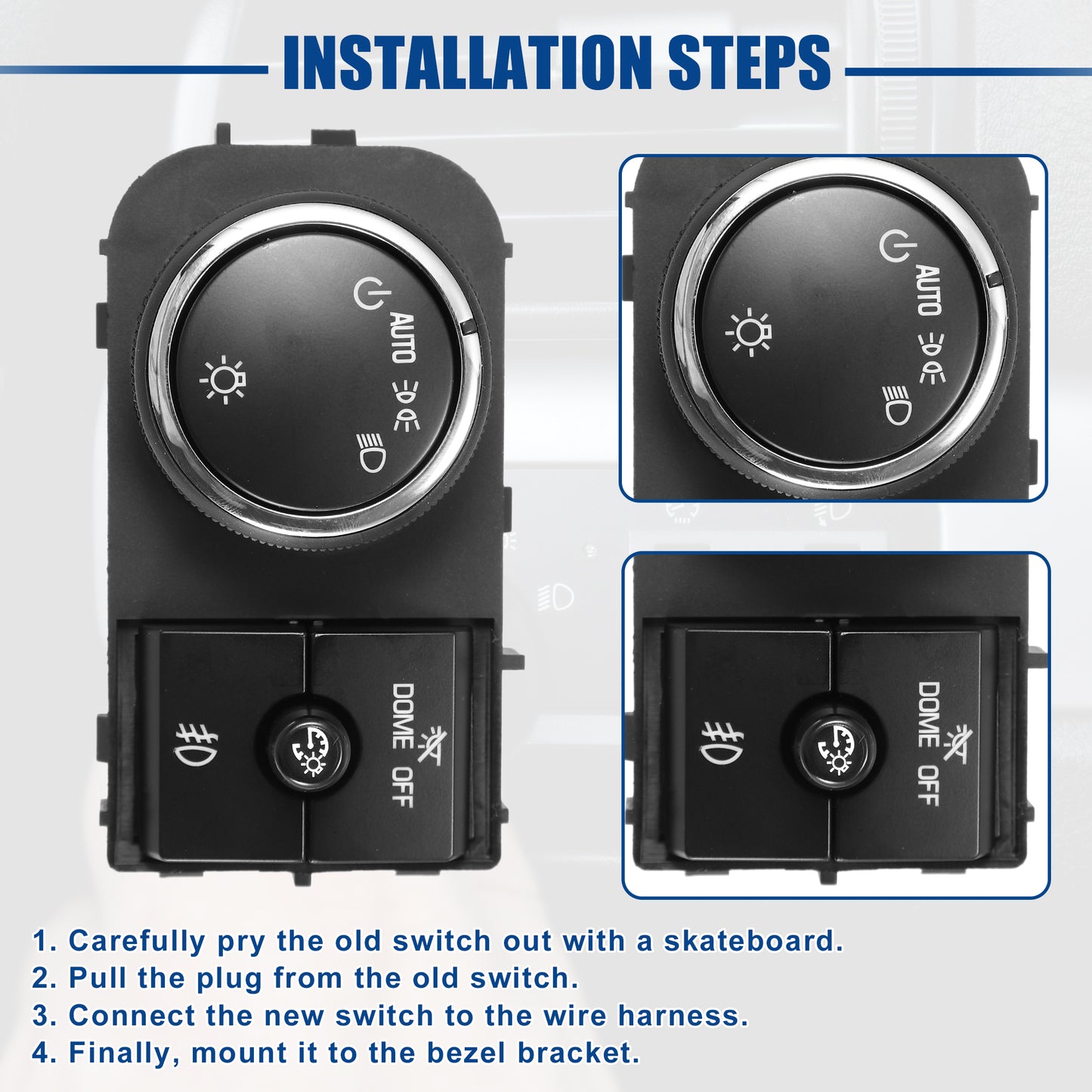 INSTALLATION STEPS

AUTO

DOME OFF

AUTO

DOME OFF

1. Carefully pry the old switch out with a skateboard.
2. Pull the plug from the old switch.
3. Connect the new switch to the wire harness.
4. Finally, mount it to the bezel bracket.