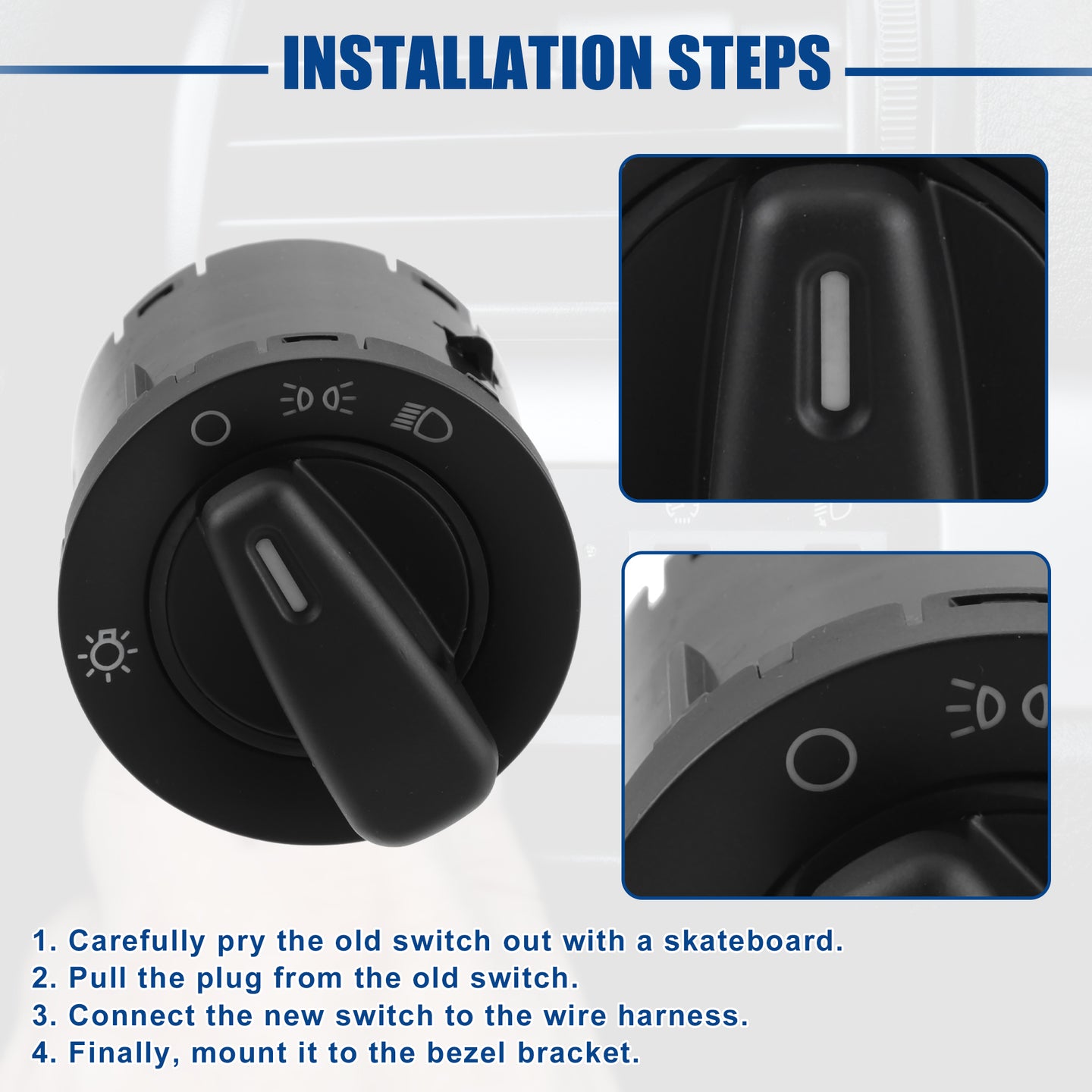 INSTALLATION STEPS

1. Carefully pry the old switch out with a skateboard.
2. Pull the plug from the old switch.
3. Connect the new switch to the wire harness.
4. Finally, mount it to the bezel bracket.