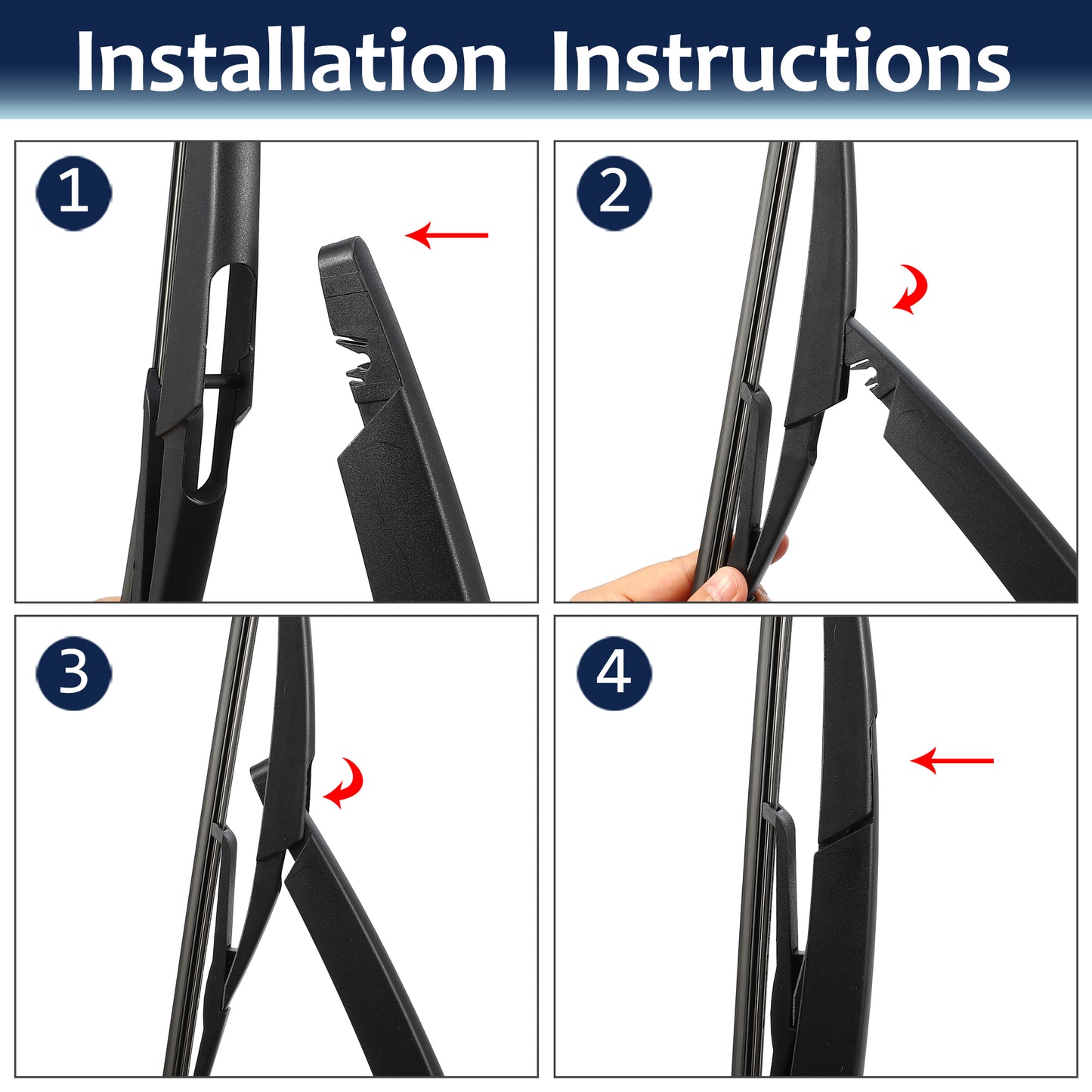 Installation Instructions

1

2

3

4