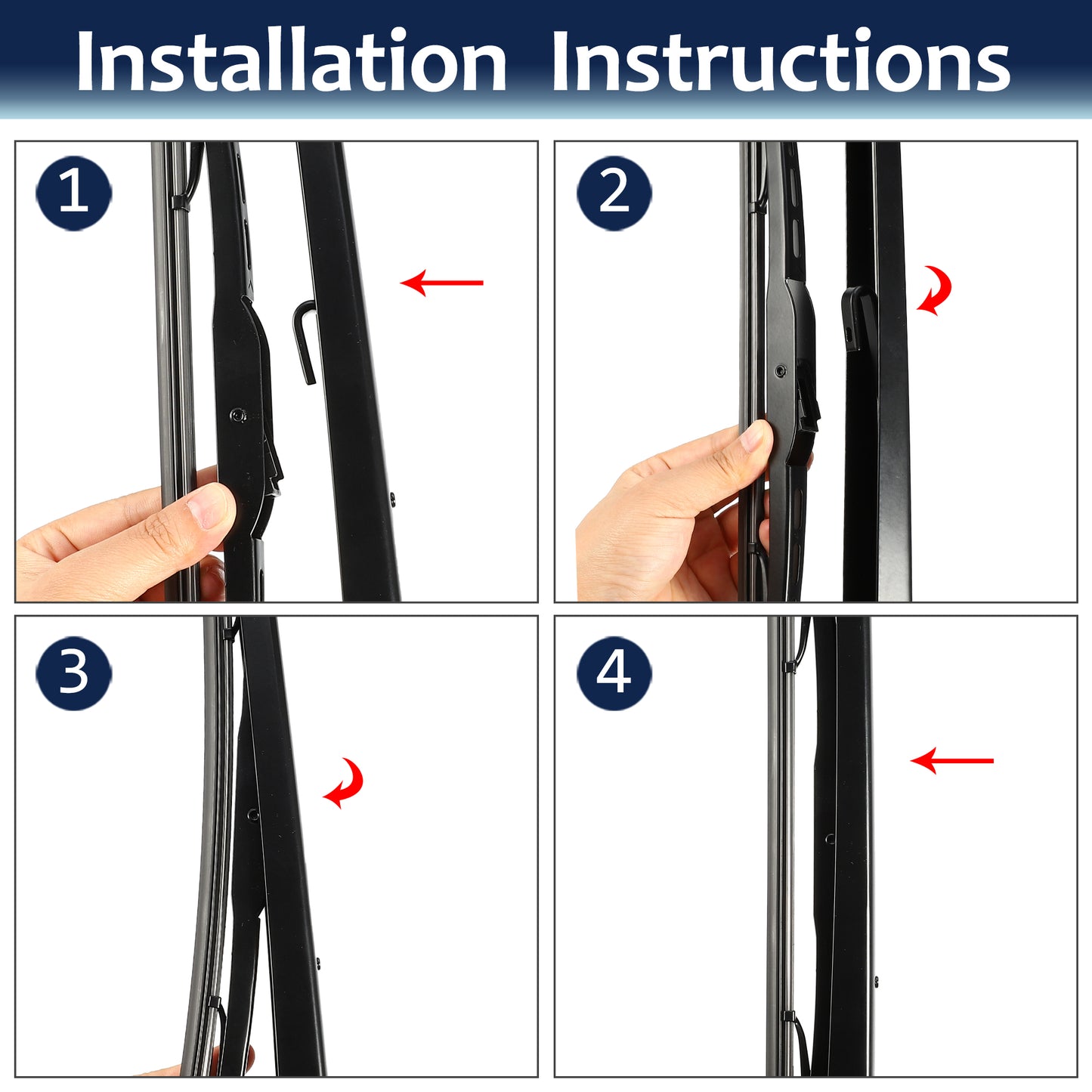 Installation Instructions

1

2

3

4