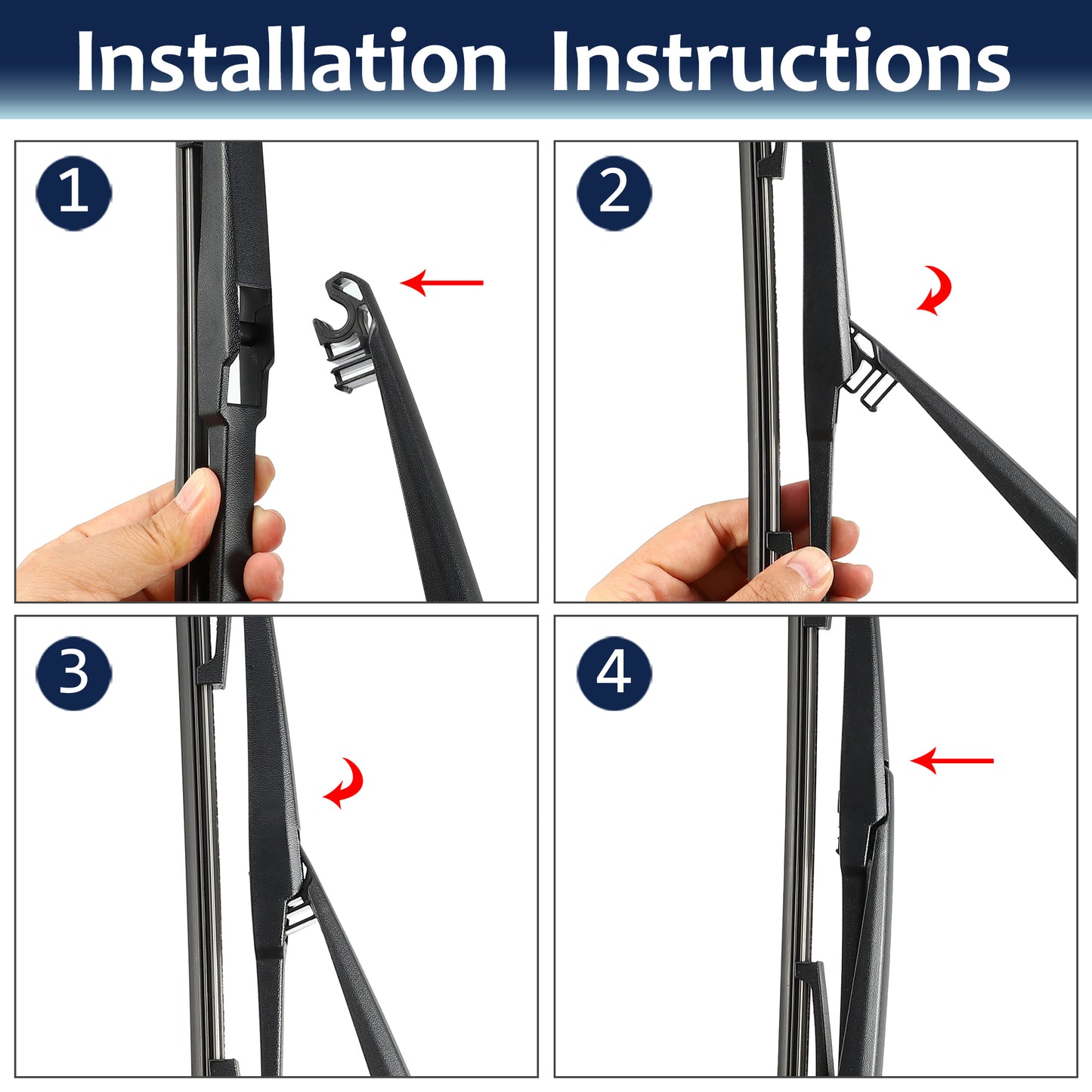 Installation Instructions

1

2

3

4