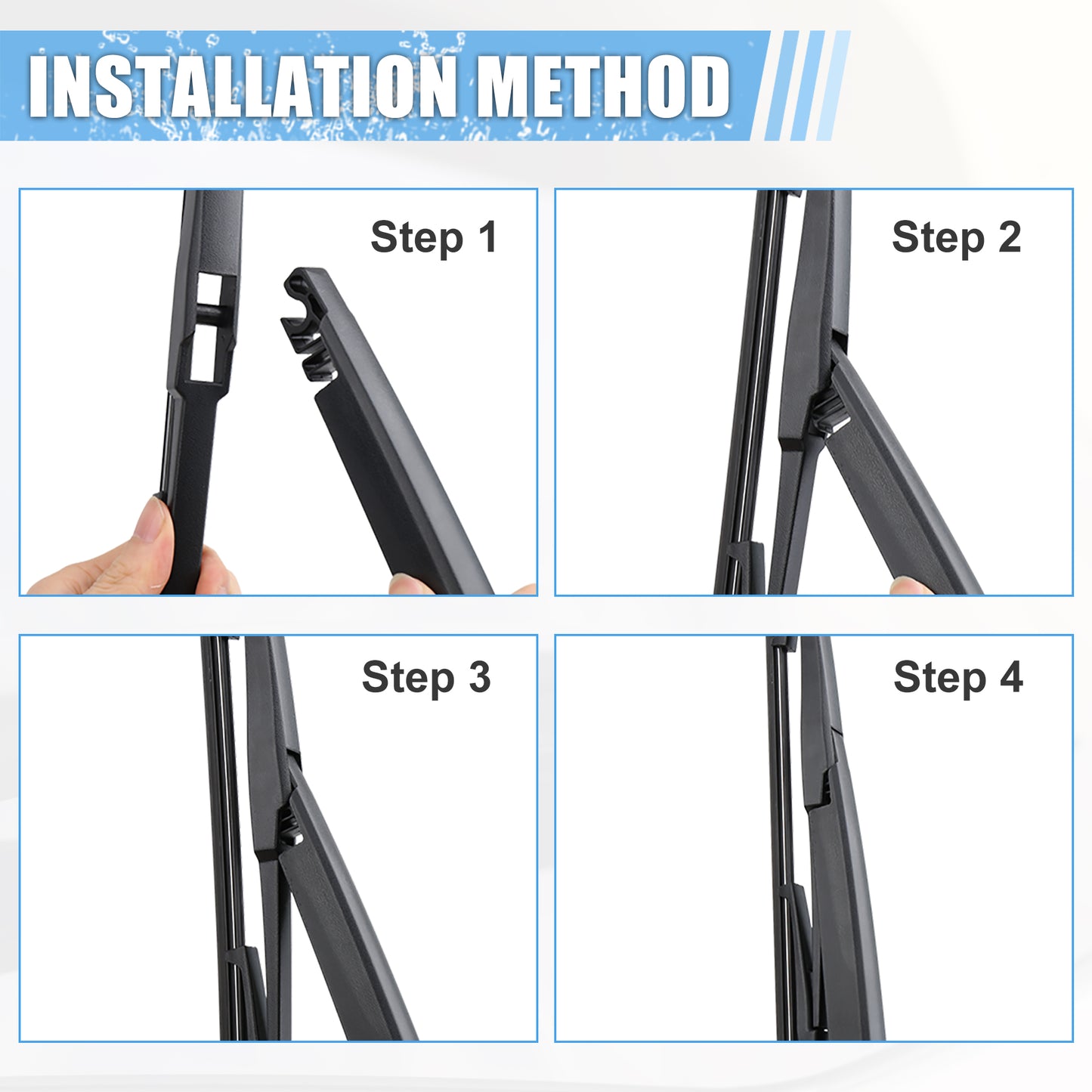 INSTALLATION METHOD

Step 1

Step 2

Step 3

Step 4