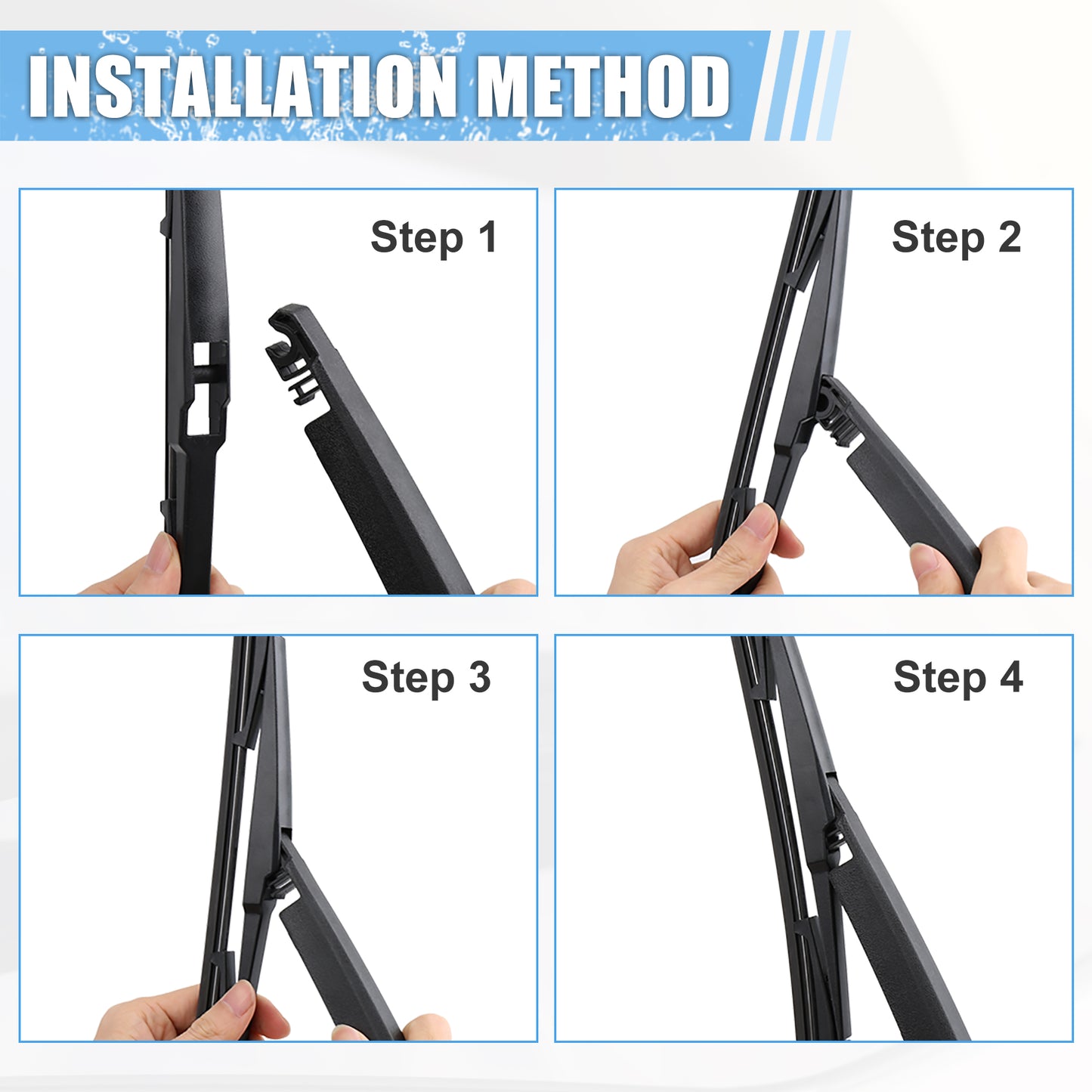 INSTALLATION METHOD

Step 1

Step 2

Step 3

Step 4