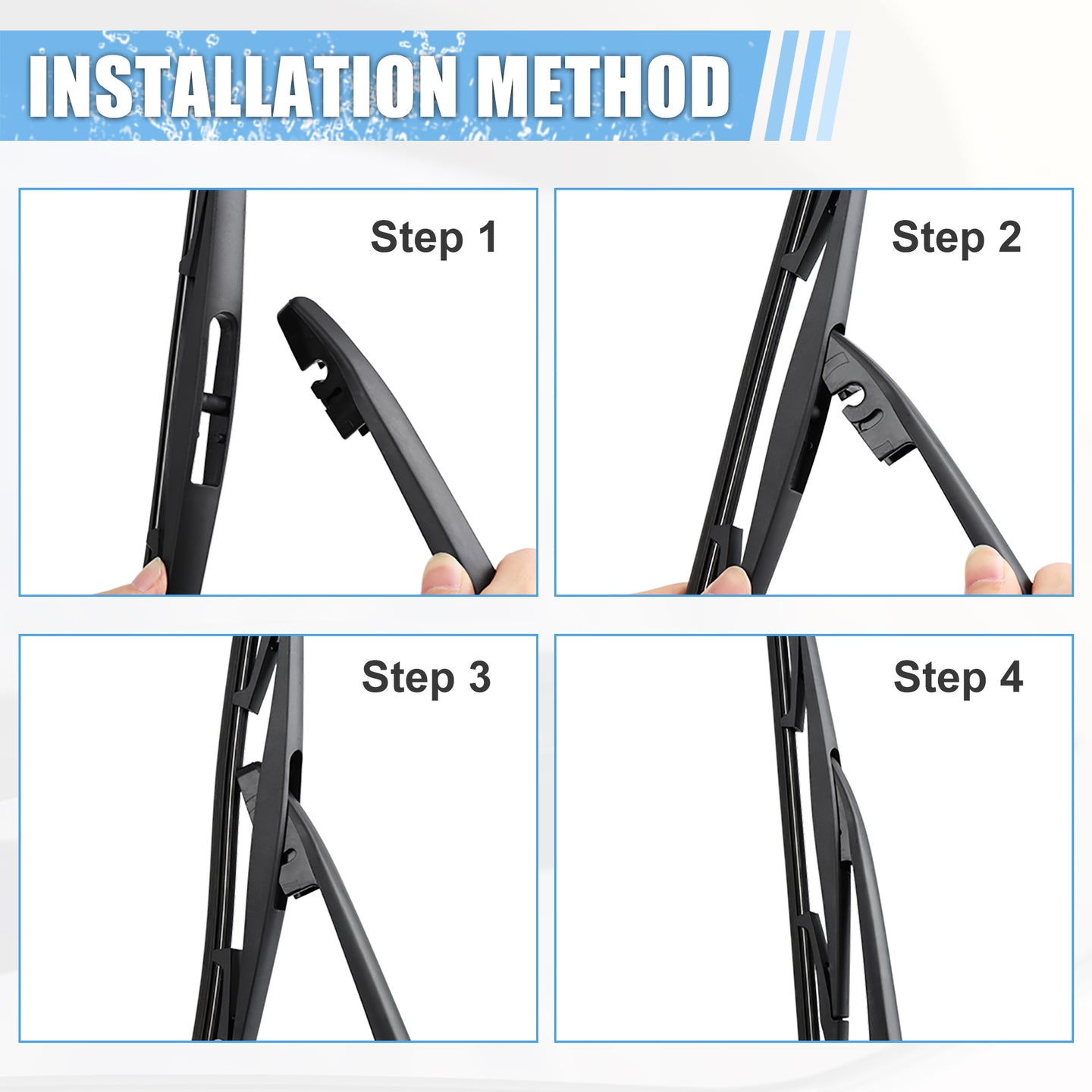 INSTALLATION METHOD

Step 1

Step 2

Step 3

Step 4