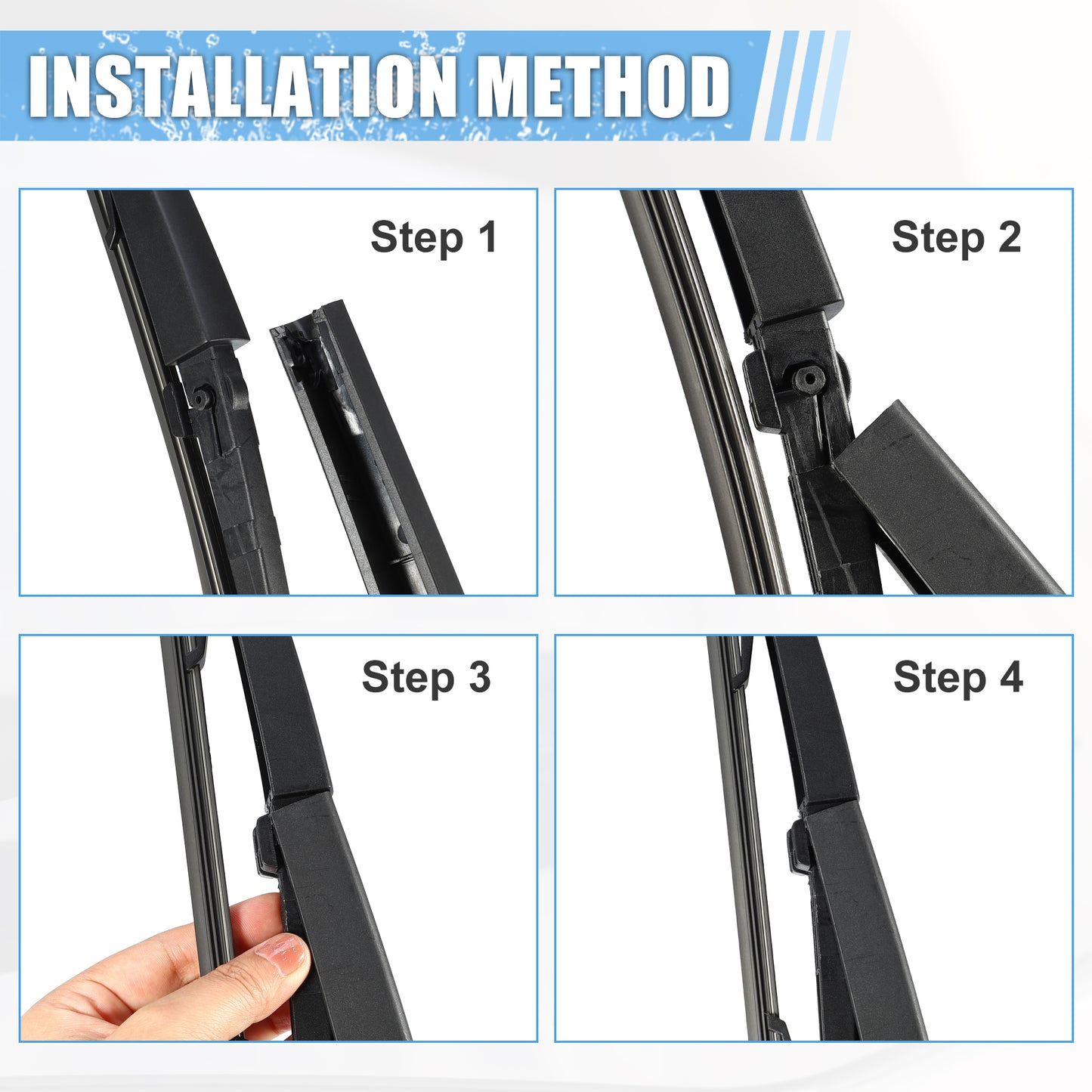 INSTALLATION METHOD

Step 1

Step 2

Step 3

Step 4