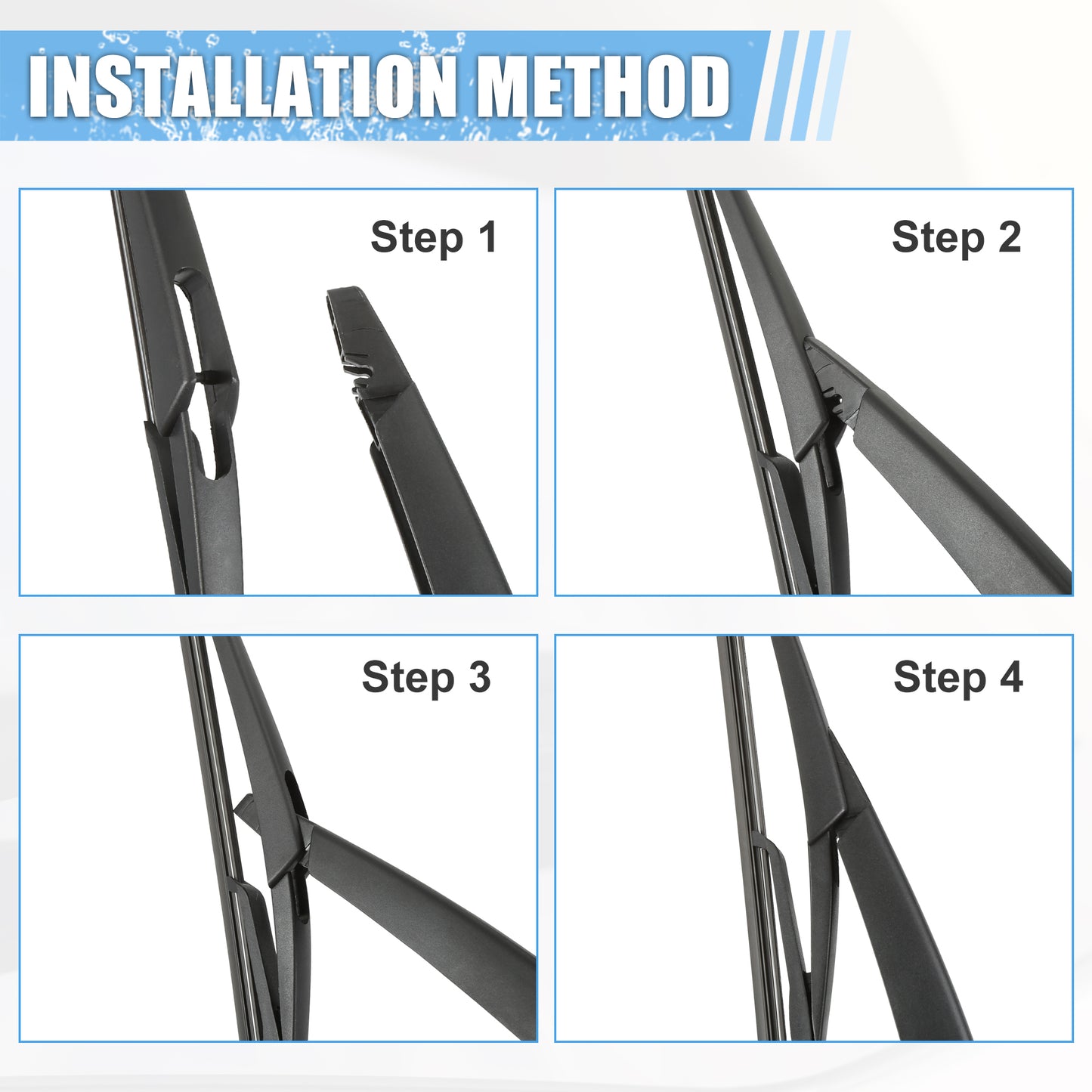 INSTALLATION METHOD

Step 1

Step 2

Step 3

Step 4