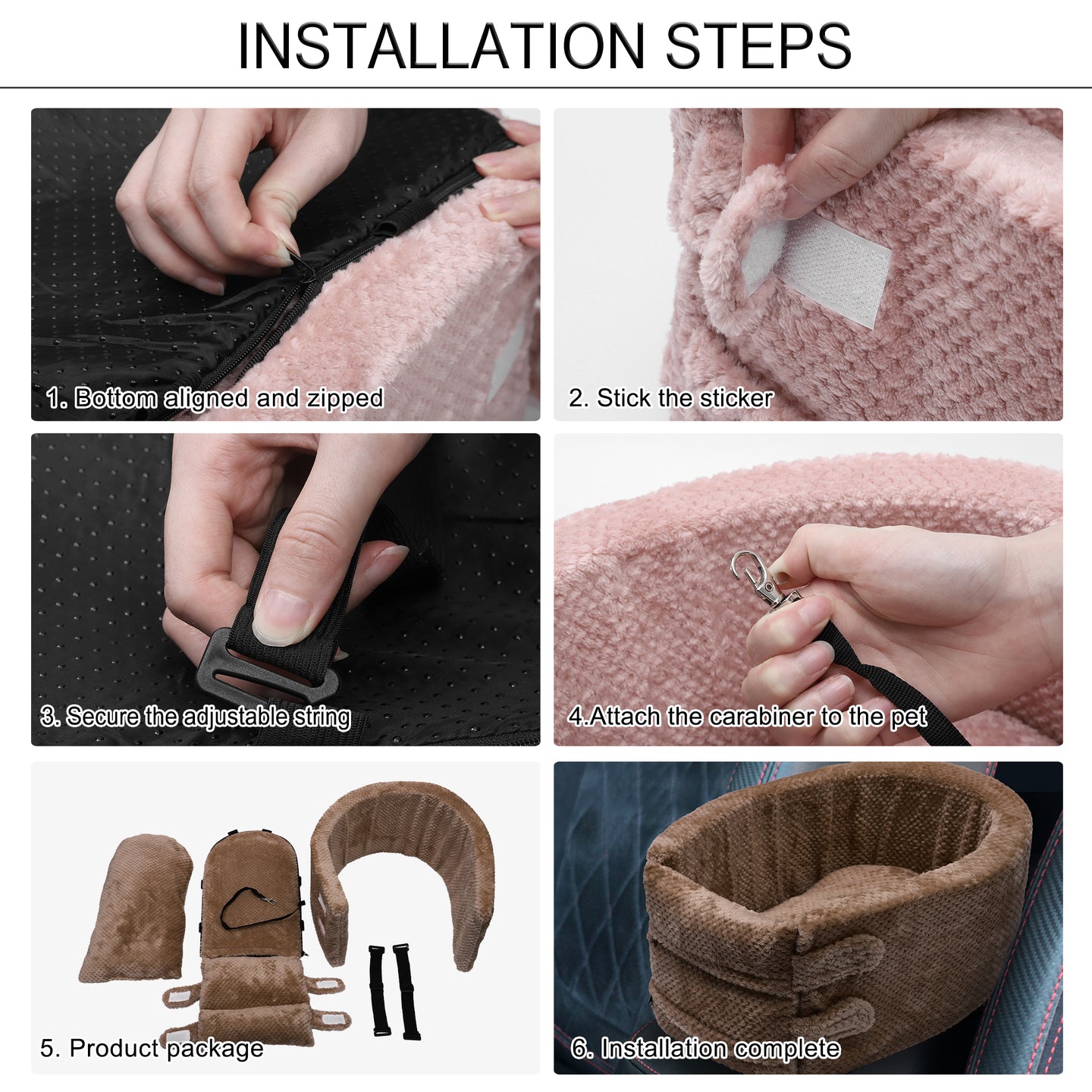 INSTALLATION STEPS

1. Bottom aligned and zipped

2. Stick the sticker

3. Secure the adjustable string

4.Attach the carabiner to the pet

5. Product package

6. Installation complete