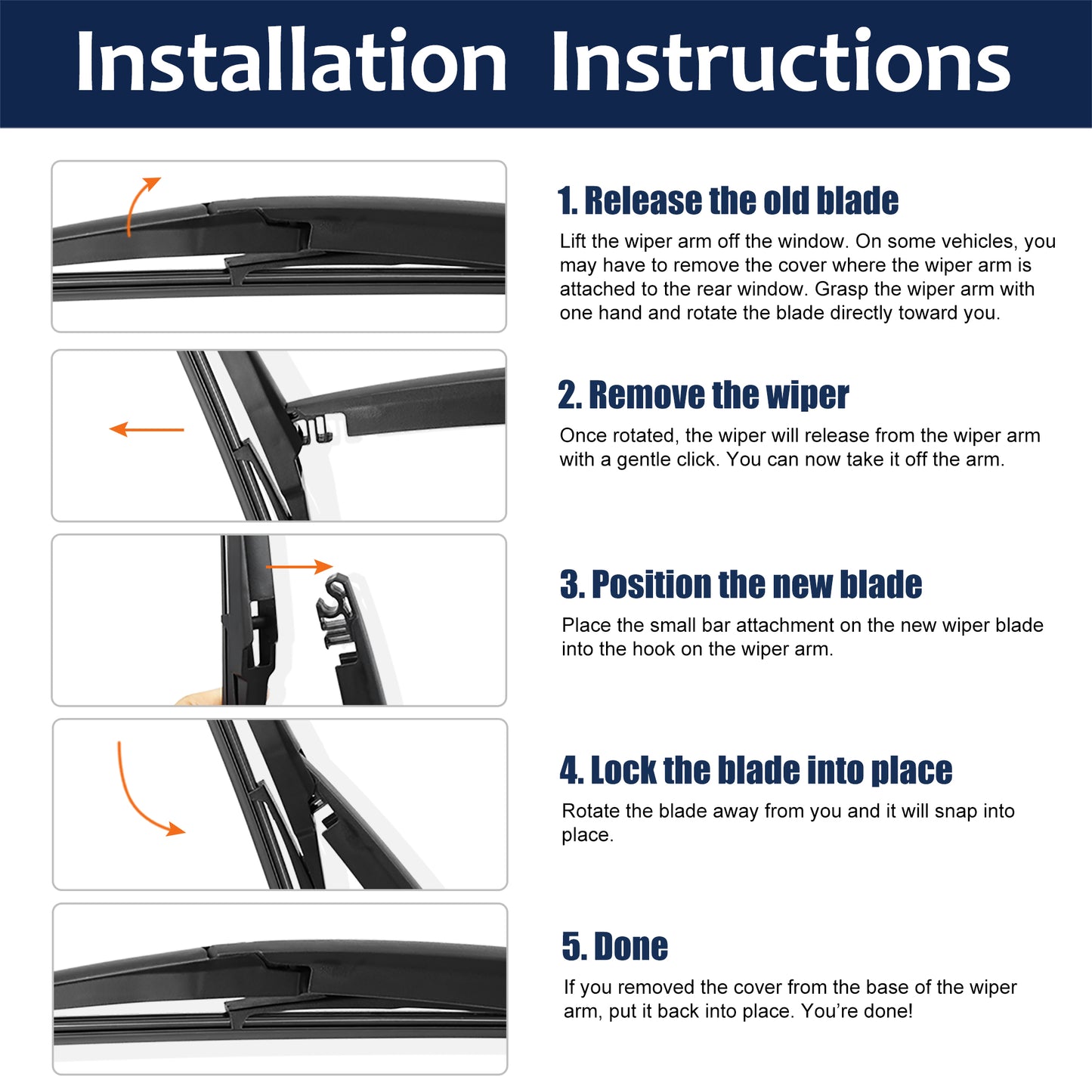 Installation Instructions

1. Release the old blade

Lift the wiper arm off the window. On some vehicles, you may have to remove the cover where the wiper arm is attached to the rear window. Grasp the wiper arm with one hand and rotate the blade directly toward you.

2. Remove the wiper

Once rotated, the wiper will release from the wiper arm with a gentle click. You can now take it off the arm.

3. Position the new blade

Place the small bar attachment on the new wiper blade into the hook on the wiper arm.

4. Lock the blade into place

Rotate the blade away from you and it will snap into place.

5. Done

If you removed the cover from the base of the wiper arm, put it back into place. You're done!