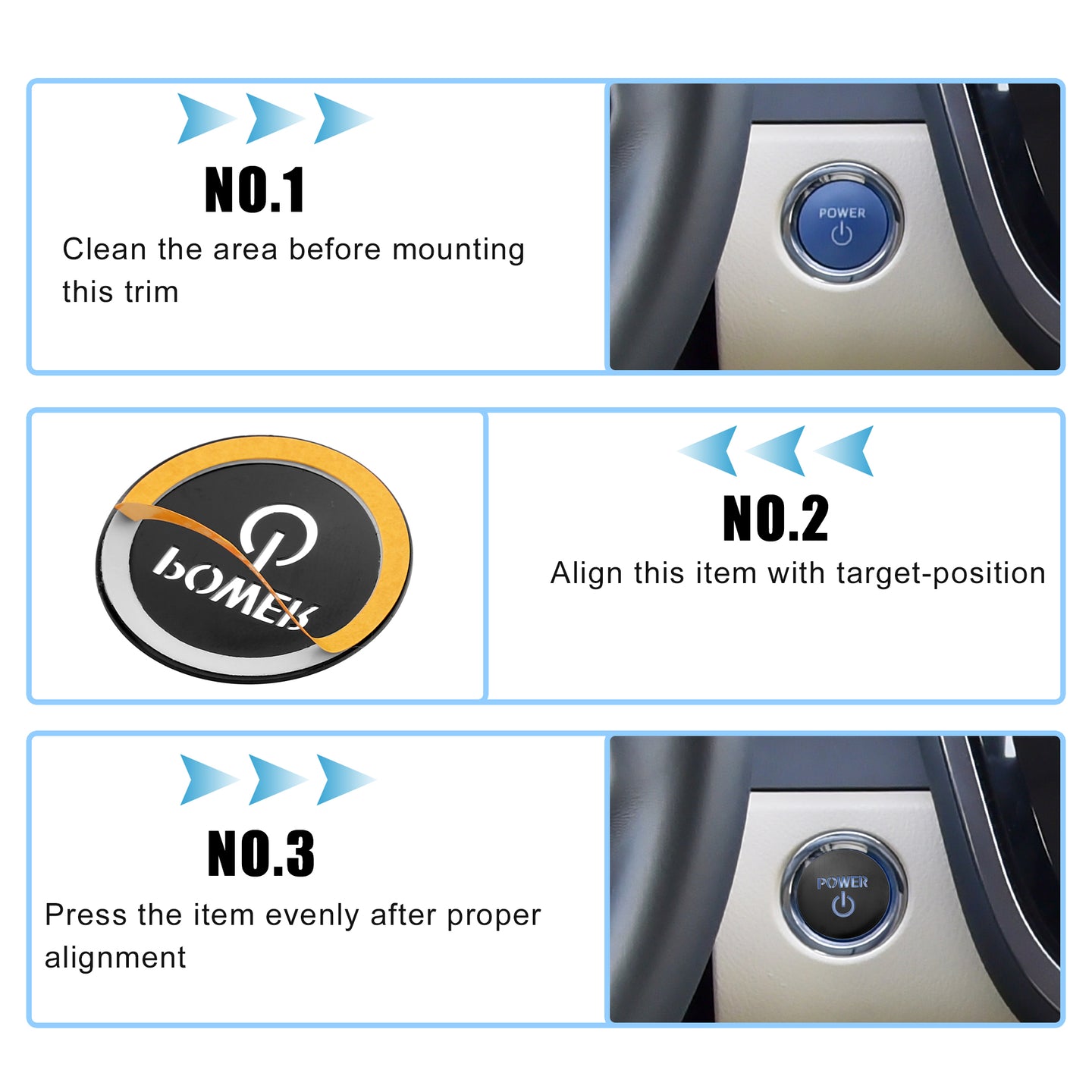 NO.1

Clean the area before mounting this trim

POWER

POWER

NO.2

Align this item with target-position

NO.3

Press the item evenly after proper alignment

POWER