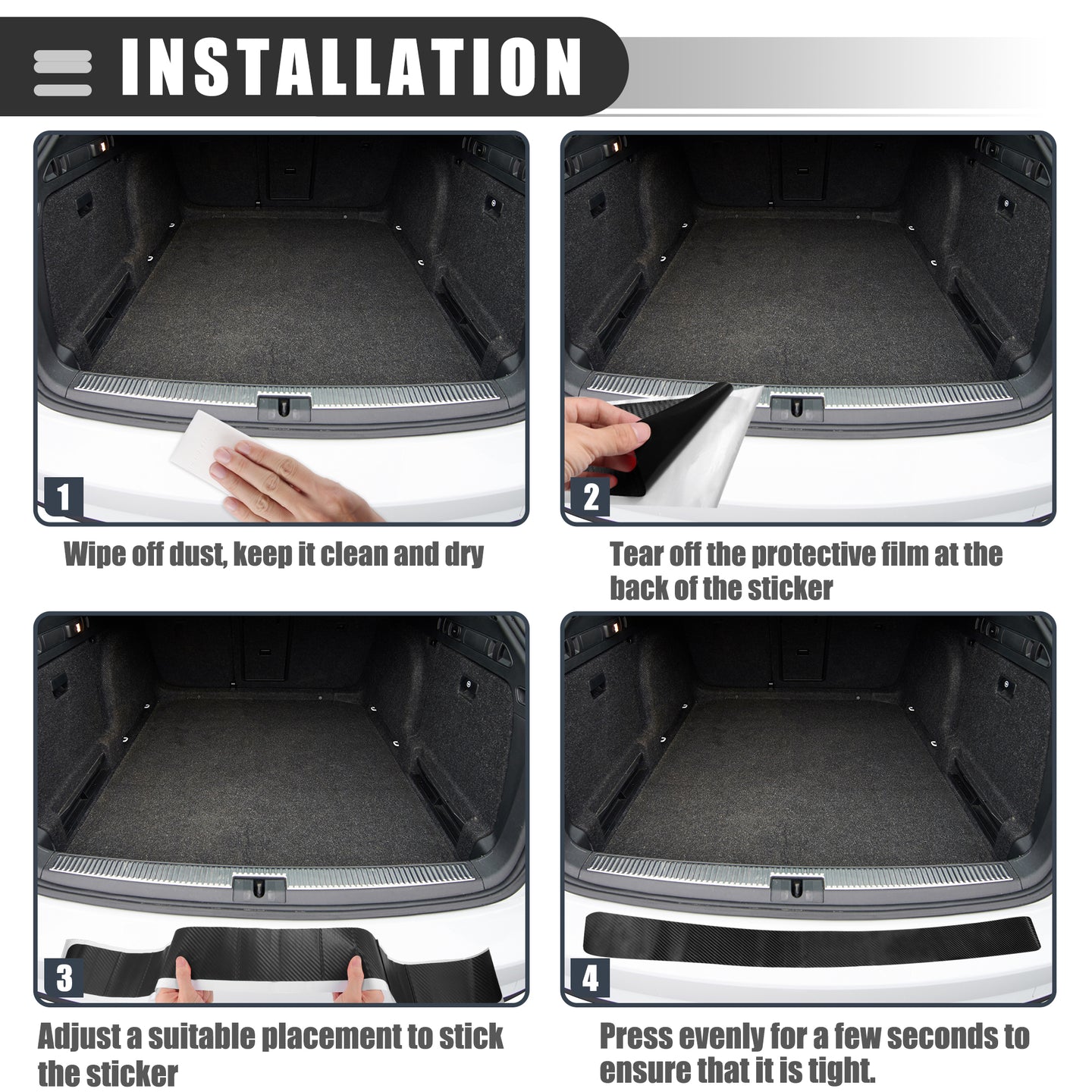 INSTALLATION

1

Wipe off dust, keep it clean and dry

2

Tear off the protective film at the back of the sticker

3

Adjust a suitable placement to stick the sticker

4

Press evenly for a few seconds to ensure that it is tight.