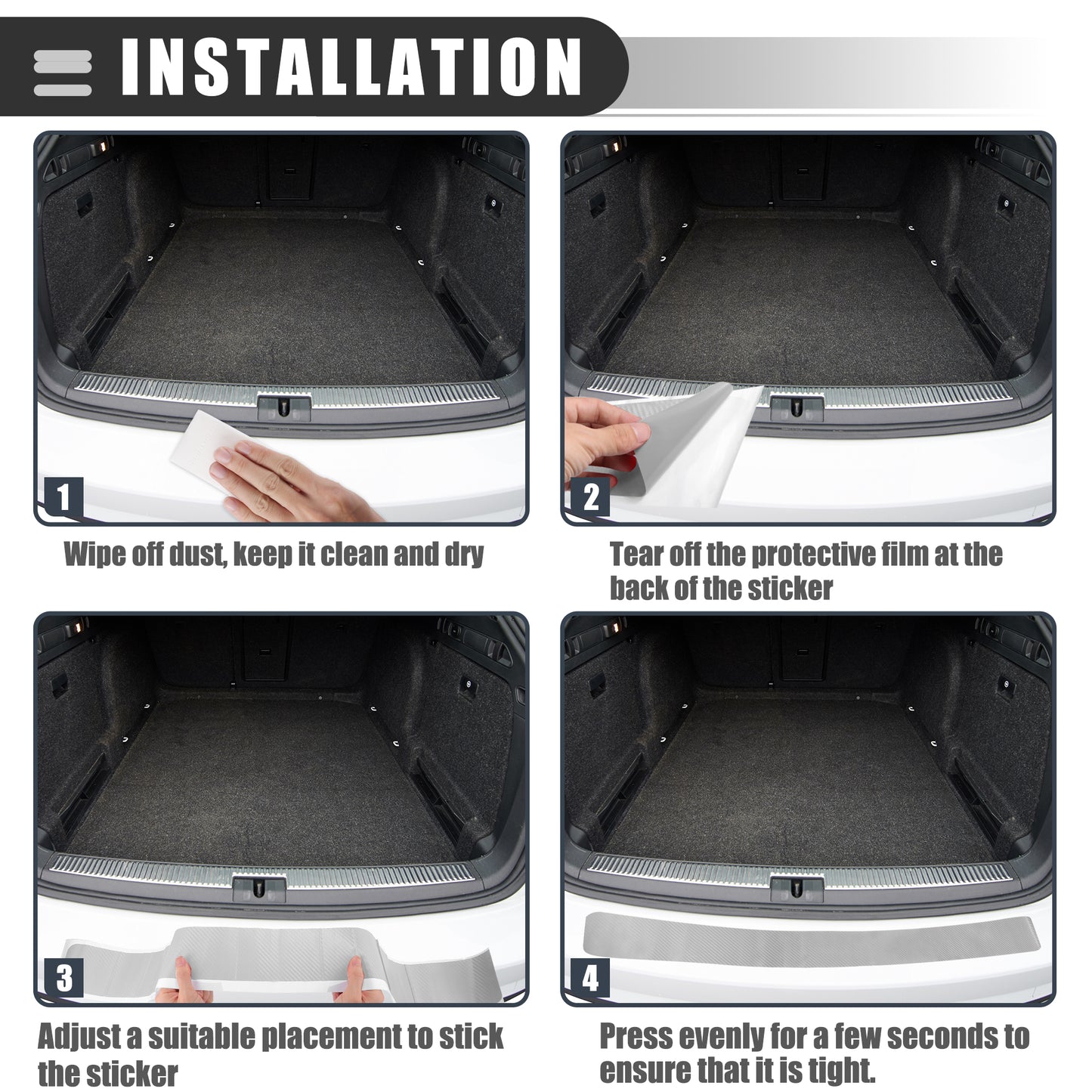 INSTALLATION

1

Wipe off dust, keep it clean and dry

2

Tear off the protective film at the back of the sticker

3

Adjust a suitable placement to stick the sticker

4

Press evenly for a few seconds to ensure that it is tight.