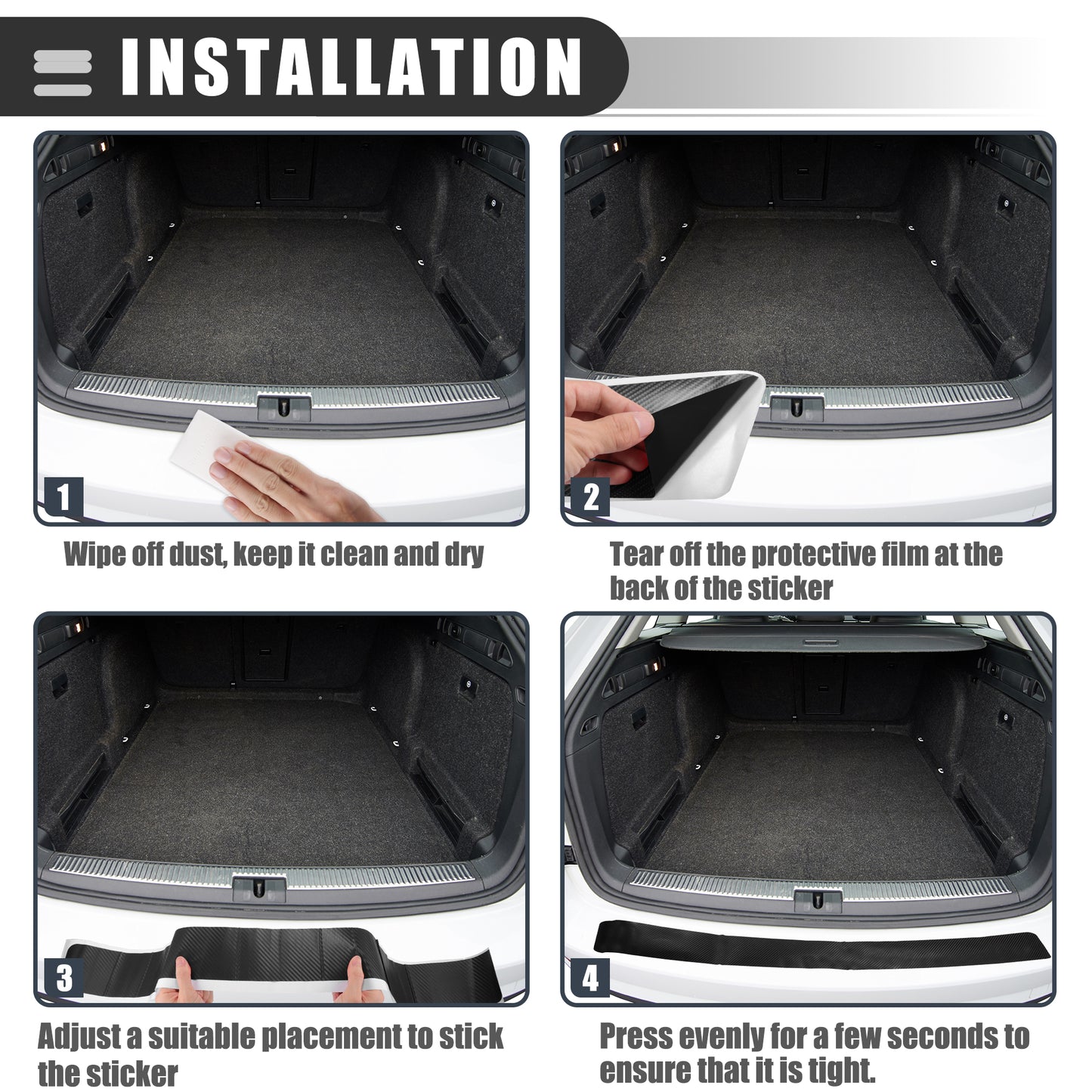 INSTALLATION

1

Wipe off dust, keep it clean and dry

2

Tear off the protective film at the back of the sticker

3

Adjust a suitable placement to stick the sticker

4

Press evenly for a few seconds to ensure that it is tight.