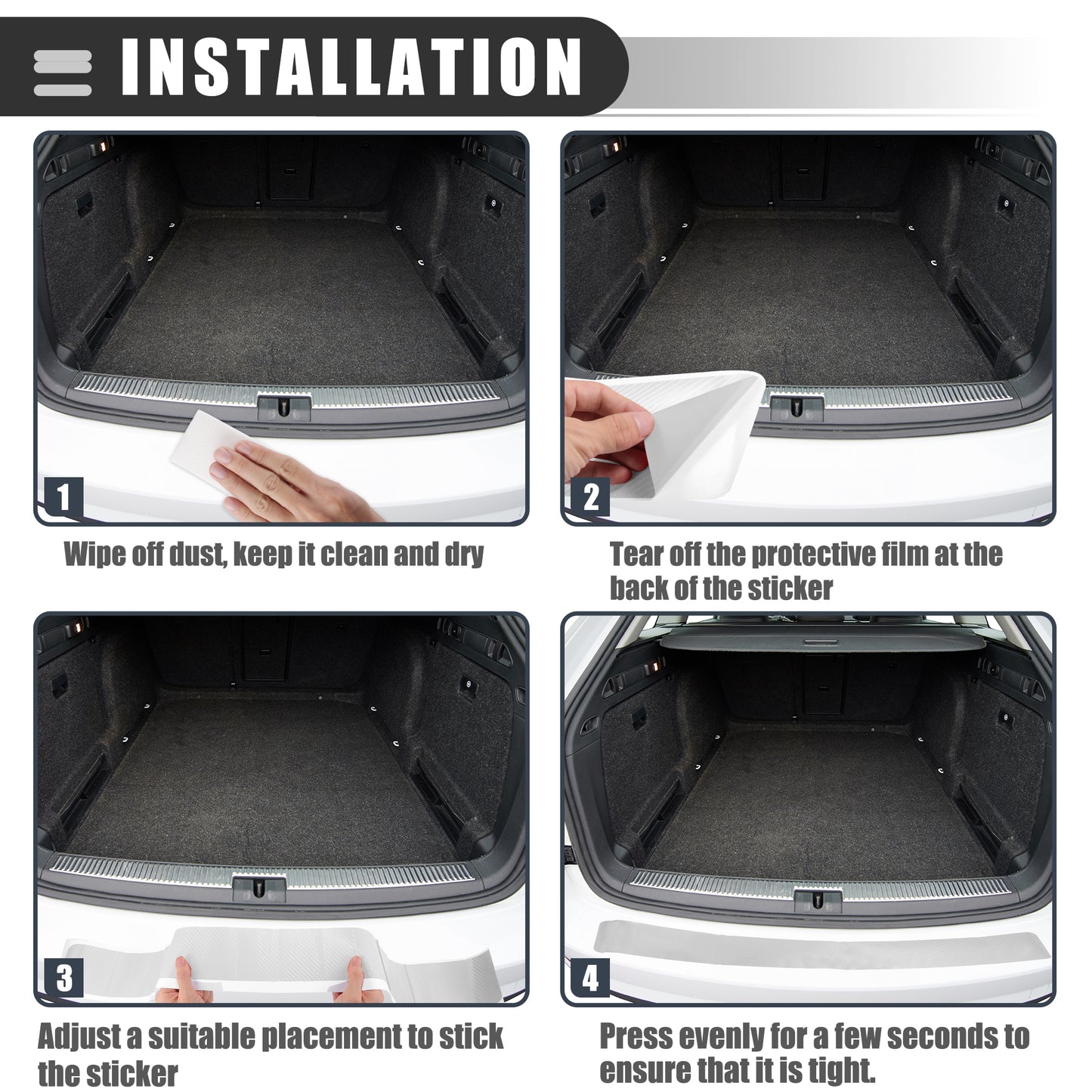 INSTALLATION

1

Wipe off dust, keep it clean and dry

2

Tear off the protective film at the back of the sticker

3

Adjust a suitable placement to stick the sticker

4

Press evenly for a few seconds to ensure that it is tight.