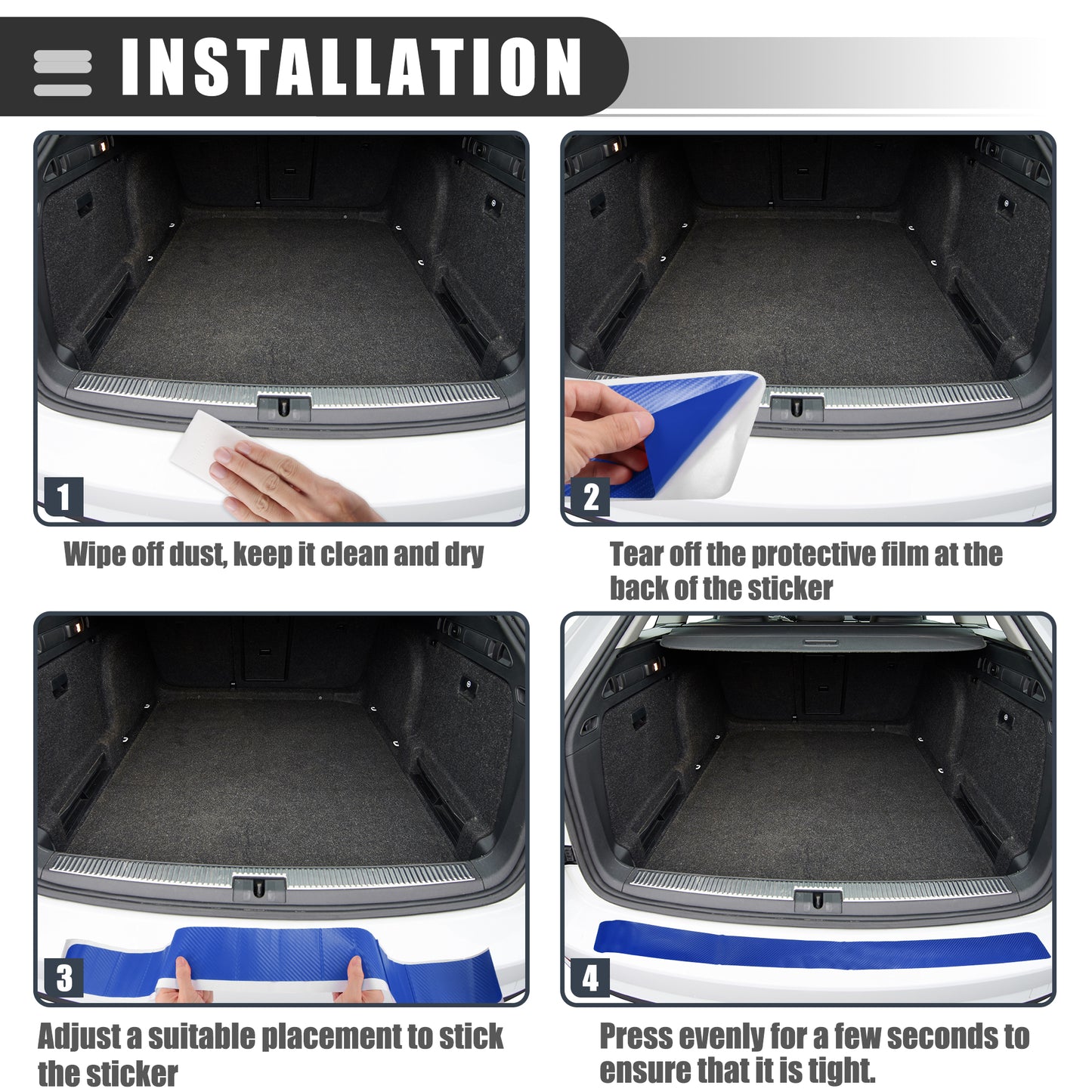 INSTALLATION

1

Wipe off dust, keep it clean and dry

2

Tear off the protective film at the back of the sticker

3

Adjust a suitable placement to stick the sticker

4

Press evenly for a few seconds to ensure that it is tight.