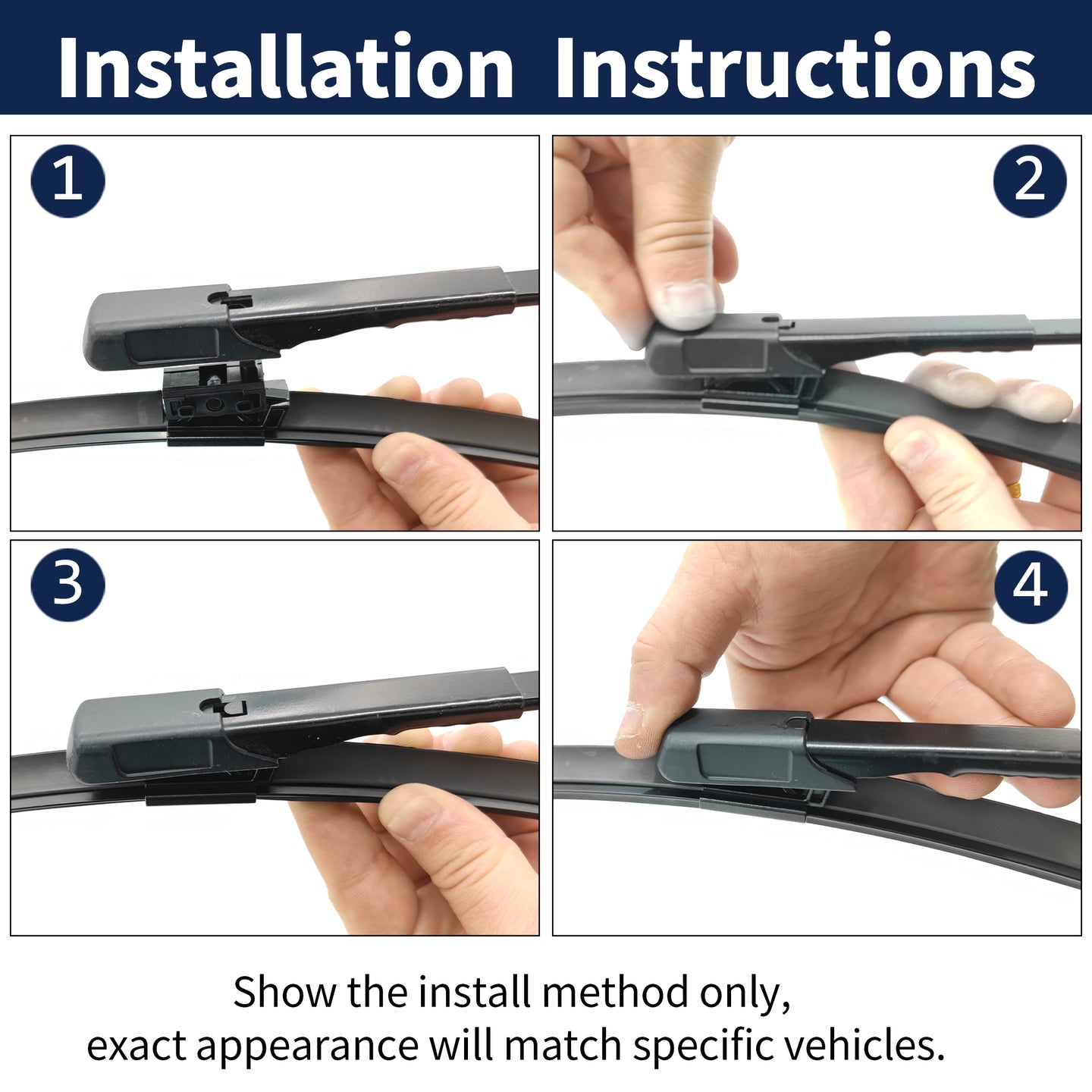 Installation Instructions

1

2

3

4

Show the install method only,
exact appearance will match specific vehicles.