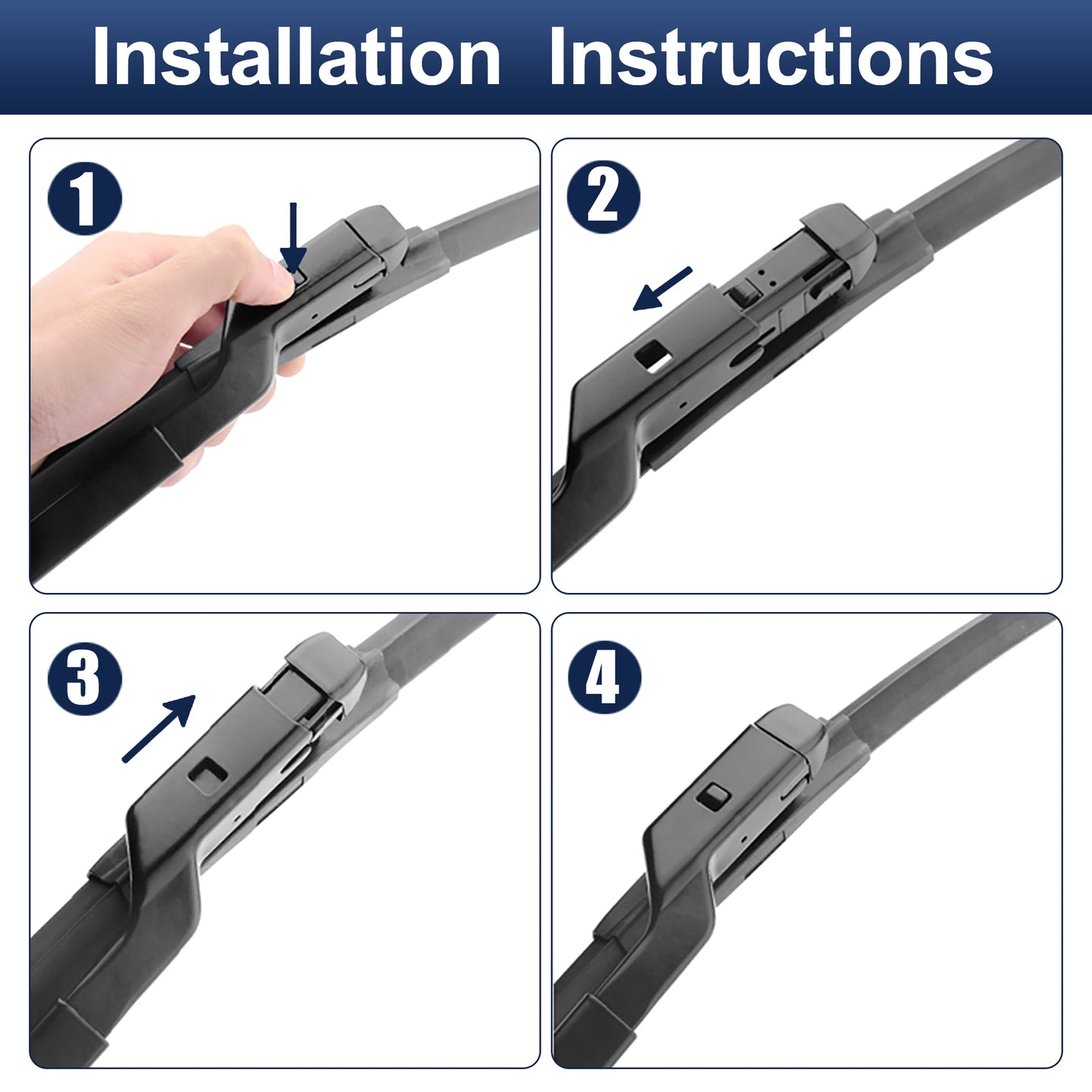 Installation Instructions

1

2

3

4