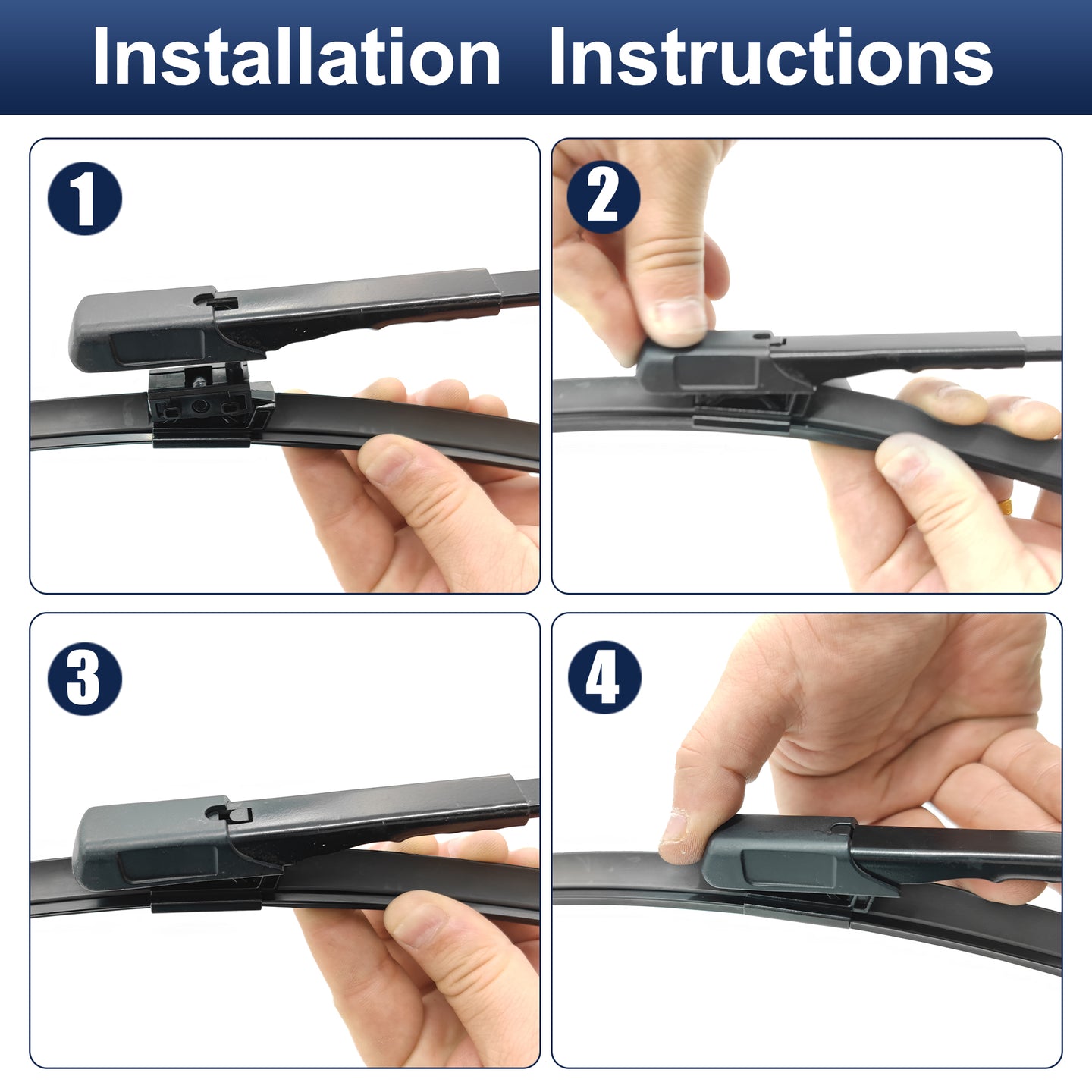 Installation Instructions

1

2

3

4