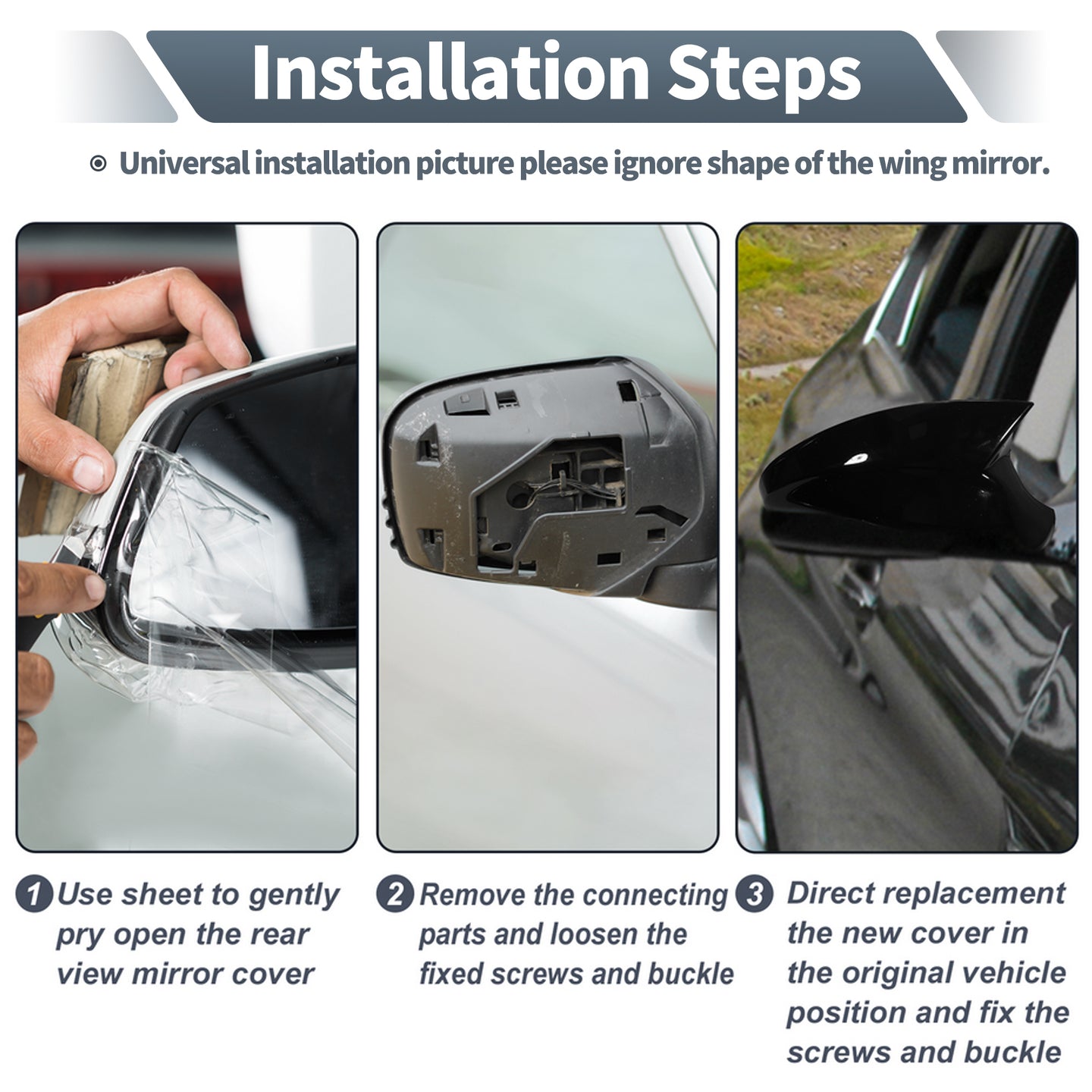 Installation Steps

Universal installation picture please ignore shape of the wing mirror.

1 Use sheet to gently pry open the rear view mirror cover

2 Remove the connecting parts and loosen the fixed screws and buckle

3 Direct replacement the new cover in the original vehicle position and fix the screws and buckle