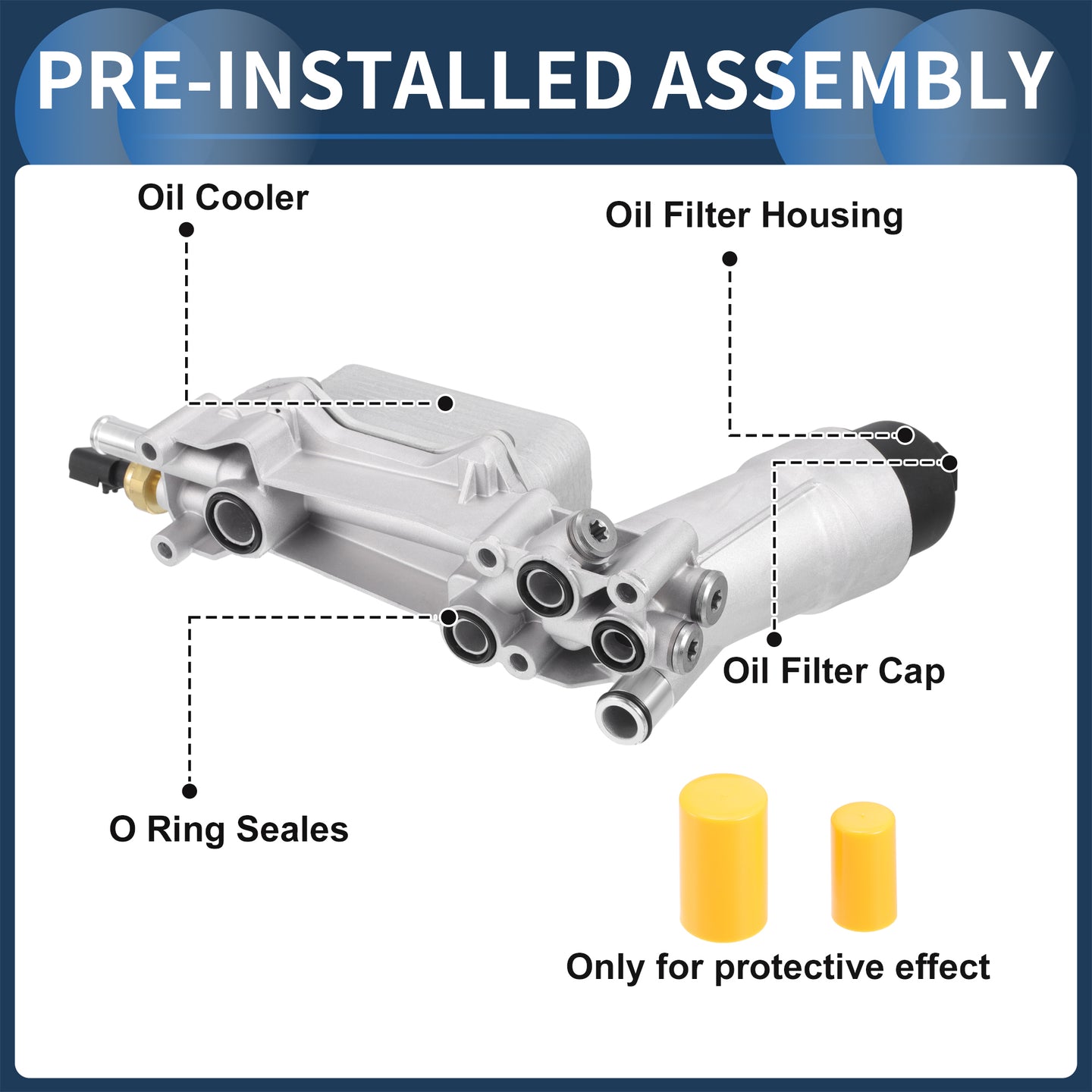 PRE-INSTALLED ASSEMBLY

Oil Cooler

Oil Filter Housing

Oil Filter Cap

O Ring Seales

Only for protective effect