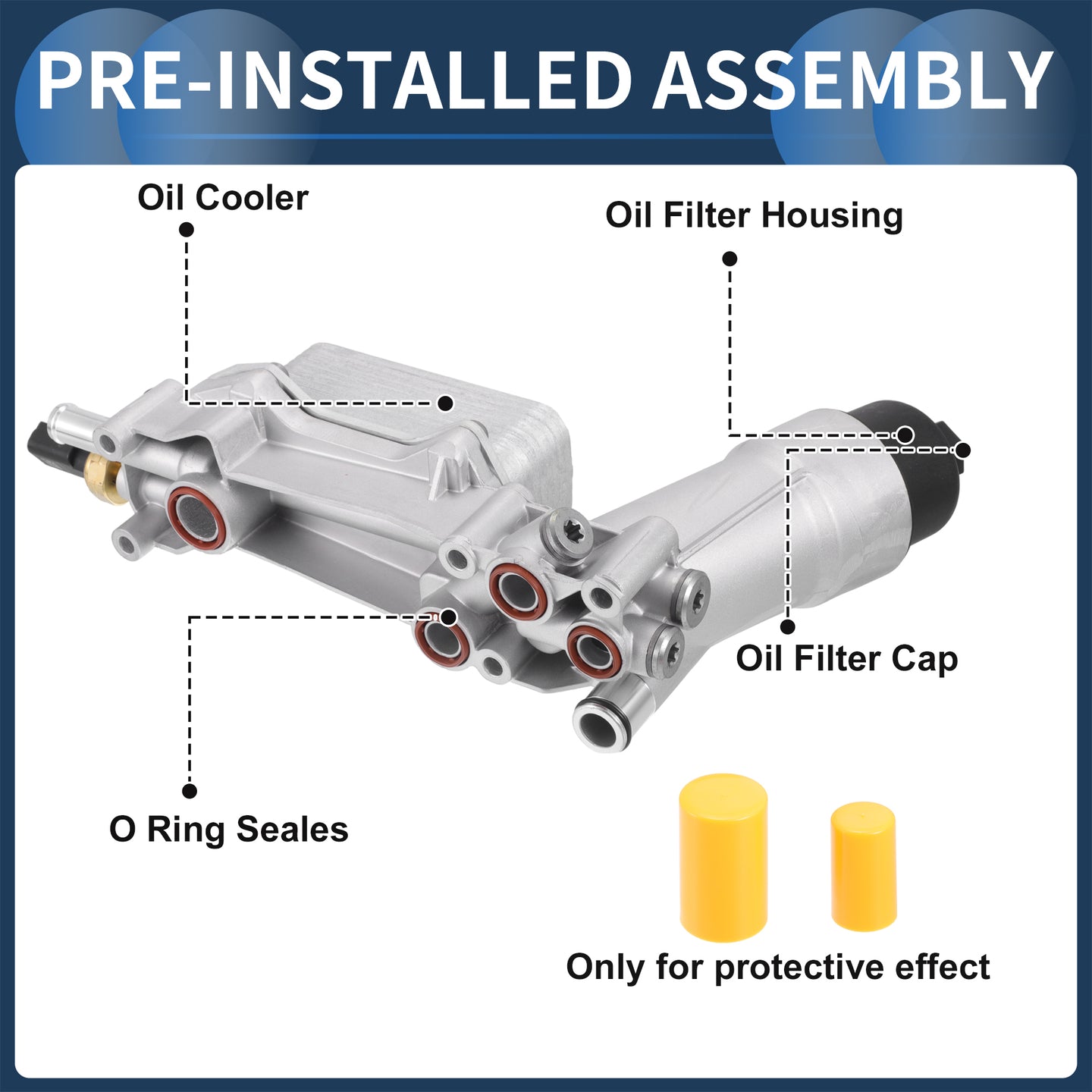 PRE-INSTALLED ASSEMBLY

Oil Cooler

Oil Filter Housing

Oil Filter Cap

O Ring Seales

Only for protective effect