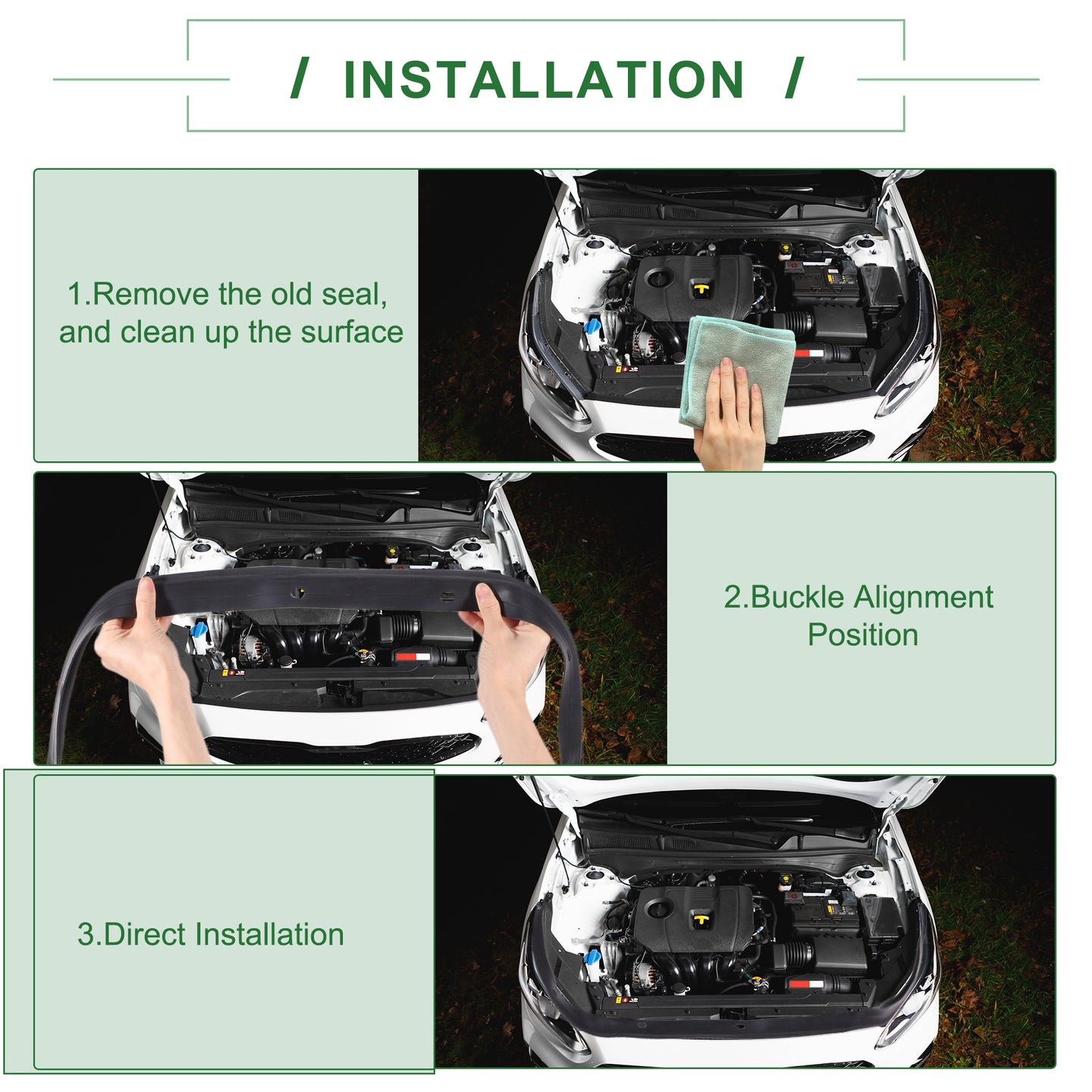 / INSTALLATION /

1.Remove the old seal, and clean up the surface

2.Buckle Alignment Position

3.Direct Installation