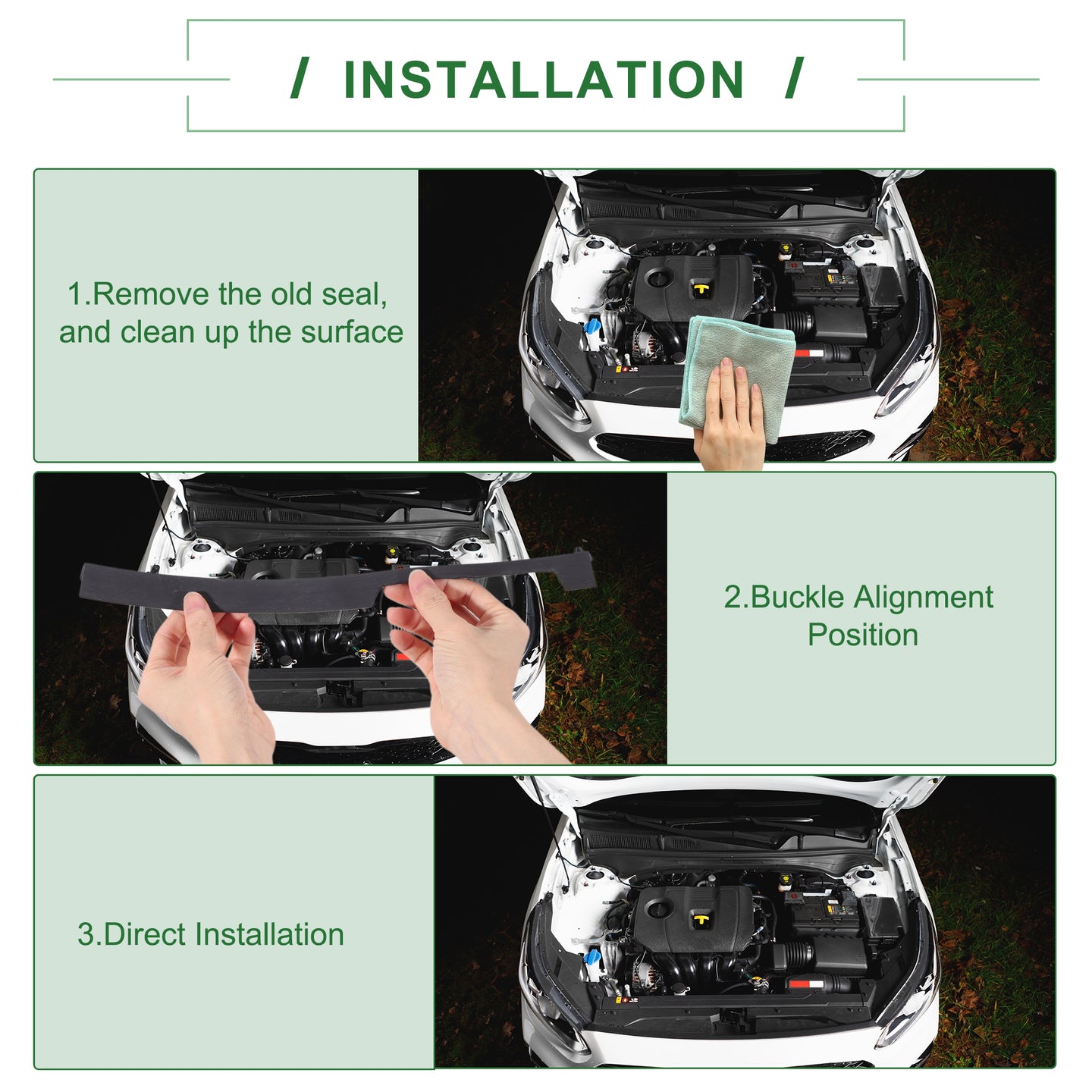 / INSTALLATION /

1.Remove the old seal, and clean up the surface

2.Buckle Alignment Position

3.Direct Installation