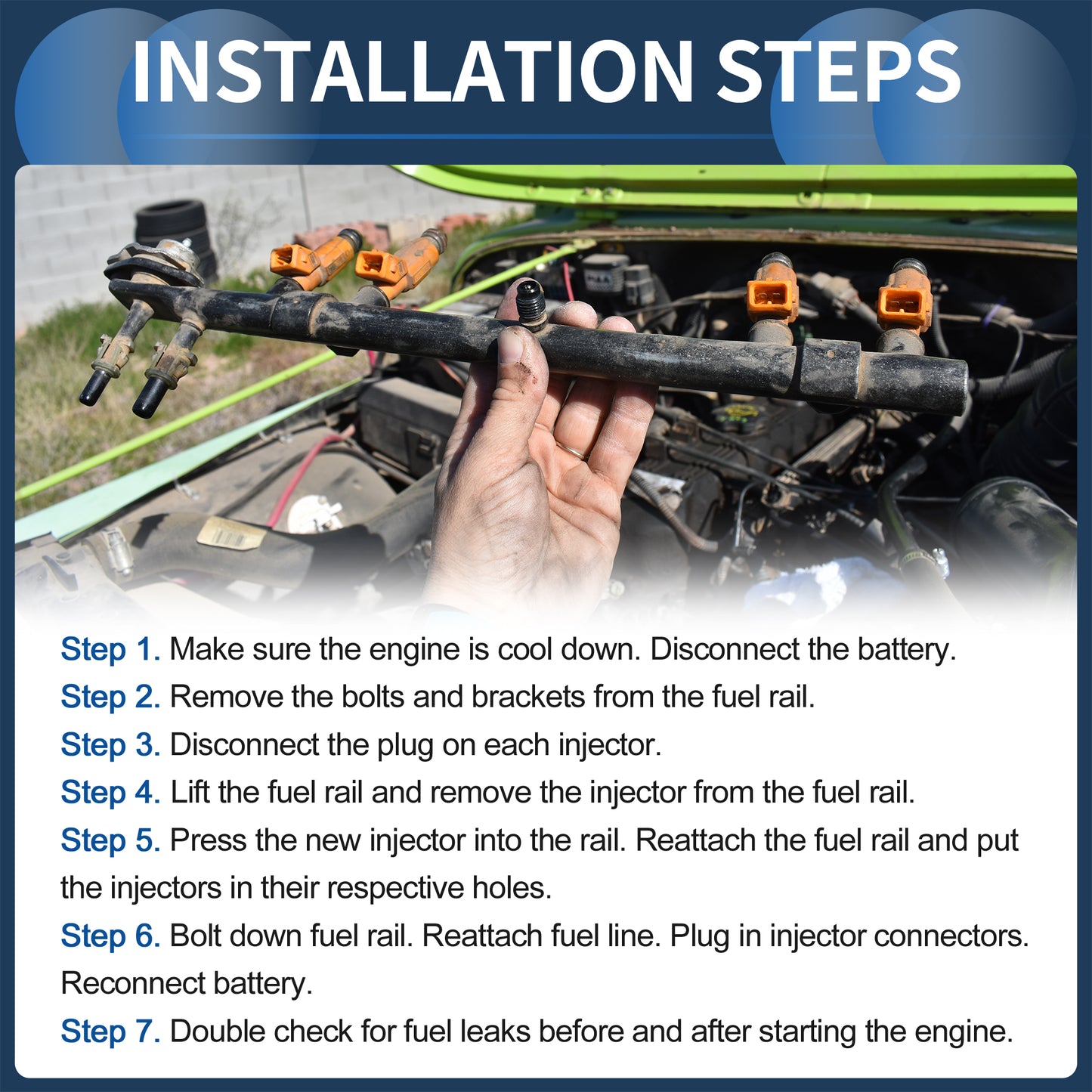 INSTALLATION STEPS

Step 1. Make sure the engine is cool down. Disconnect the battery.

Step 2. Remove the bolts and brackets from the fuel rail.

Step 3. Disconnect the plug on each injector.

Step 4. Lift the fuel rail and remove the injector from the fuel rail.

Step 5. Press the new injector into the rail. Reattach the fuel rail and put the injectors in their respective holes.

Step 6. Bolt down fuel rail. Reattach fuel line. Plug in injector connectors. Reconnect battery.

Step 7. Double check for fuel leaks before and after starting the engine.