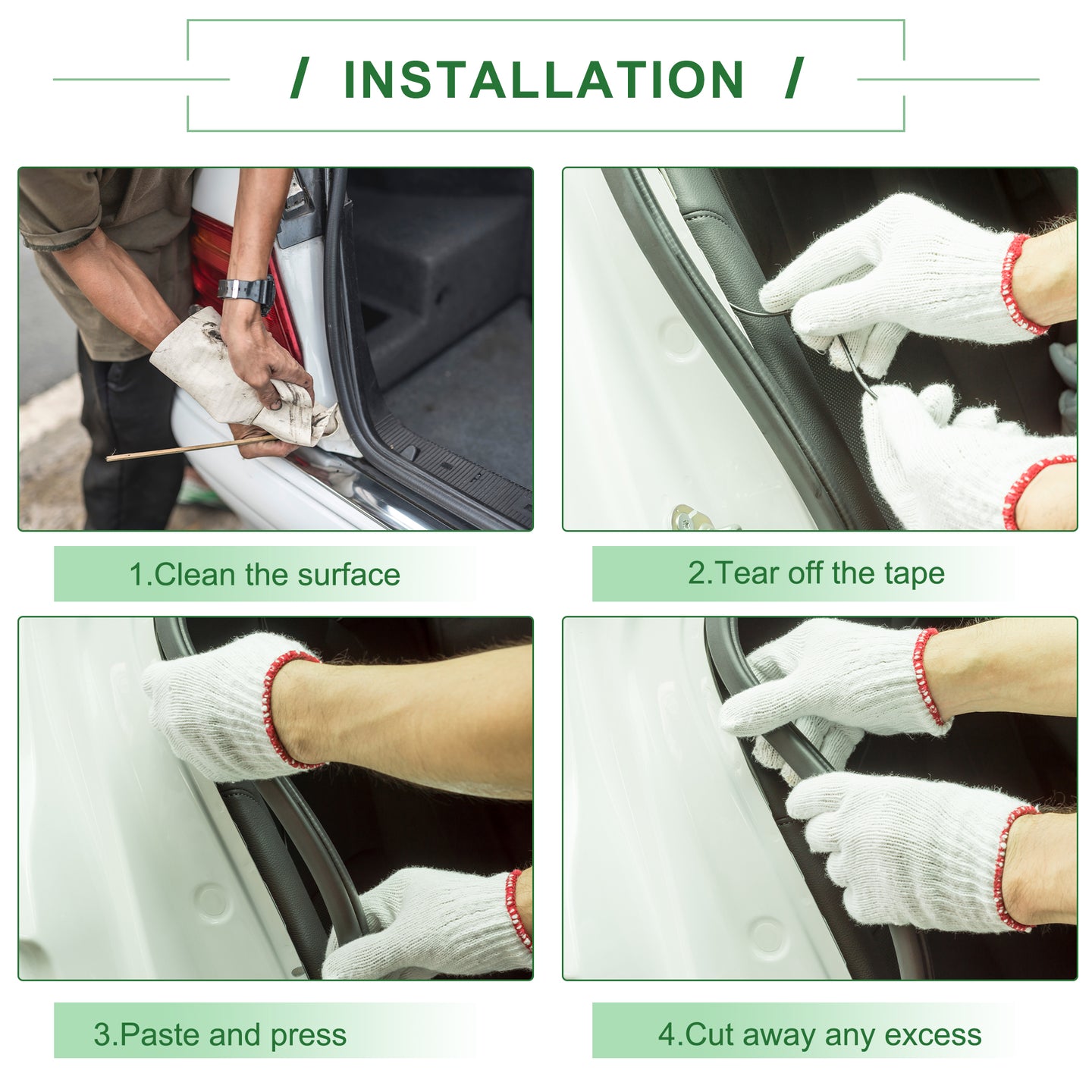 / INSTALLATION /

1.Clean the surface

2.Tear off the tape

3.Paste and press

4.Cut away any excess