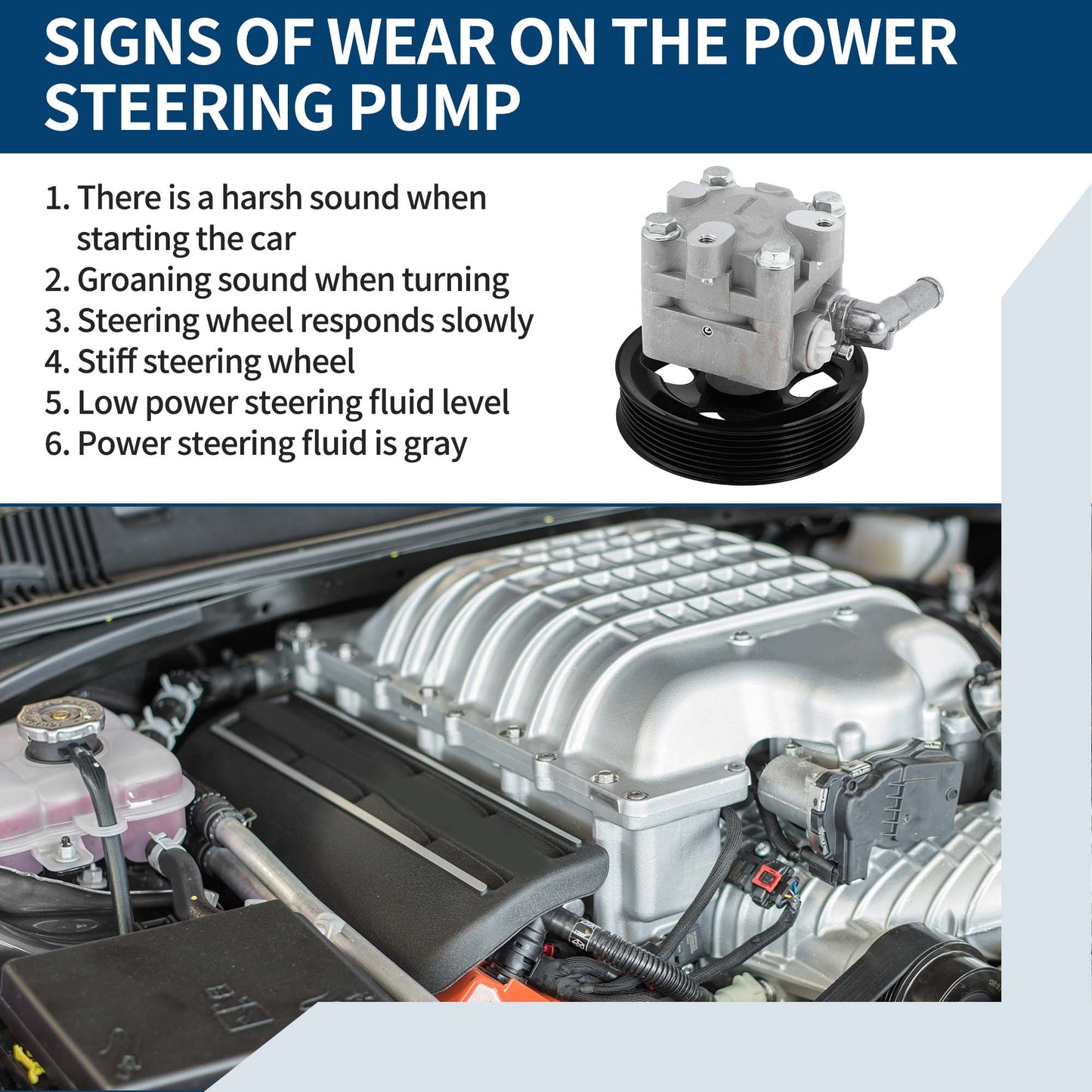 SIGNS OF WEAR ON THE POWER STEERING PUMP

1. There is a harsh sound when starting the car
2. Groaning sound when turning
3. Steering wheel responds slowly
4. Stiff steering wheel
5. Low power steering fluid level
6. Power steering fluid is gray