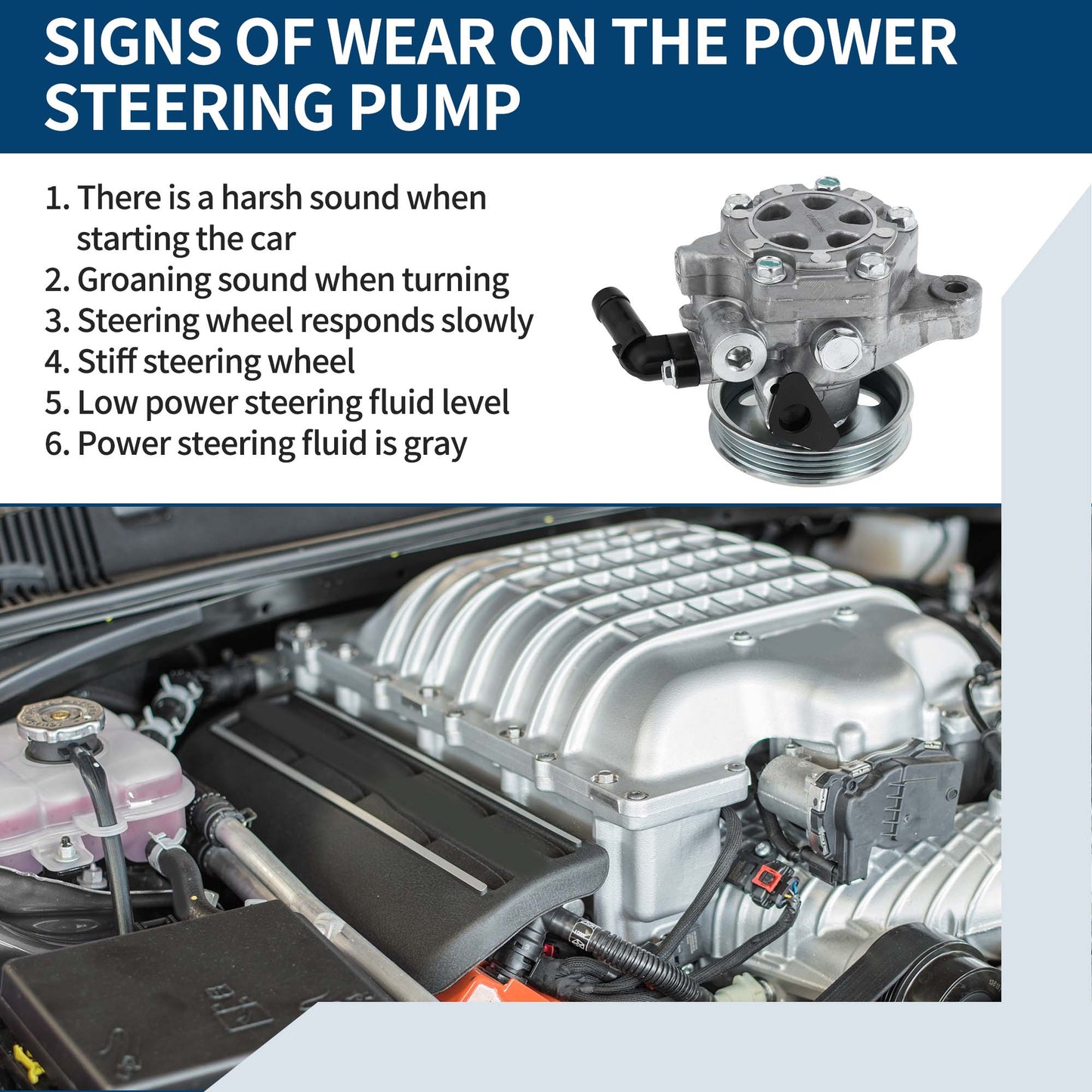 SIGNS OF WEAR ON THE POWER STEERING PUMP

1. There is a harsh sound when starting the car
2. Groaning sound when turning
3. Steering wheel responds slowly
4. Stiff steering wheel
5. Low power steering fluid level
6. Power steering fluid is gray