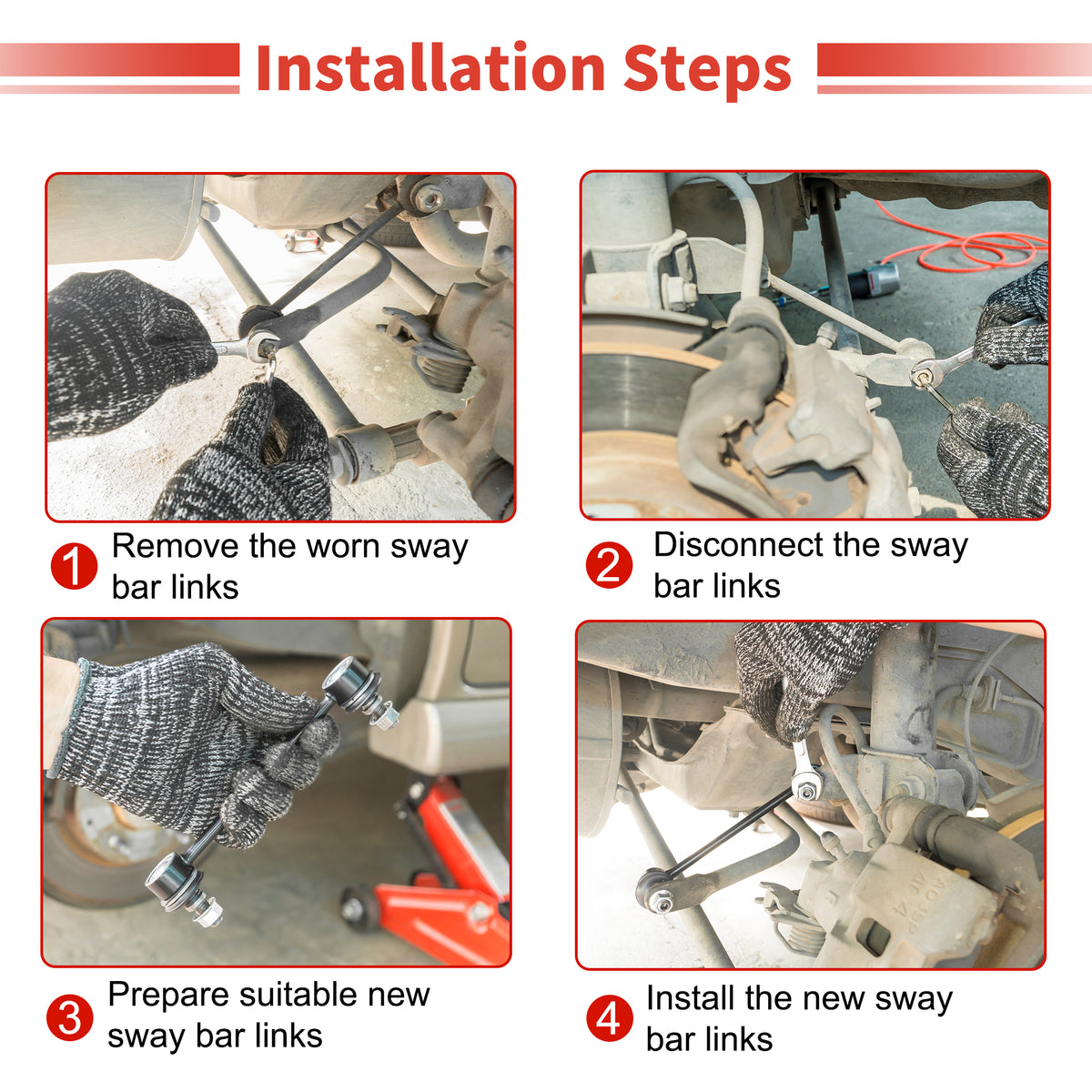 Installation Steps

1 Remove the worn sway bar links

2 Disconnect the sway bar links

3 Prepare suitable new sway bar links

4 Install the new sway bar links