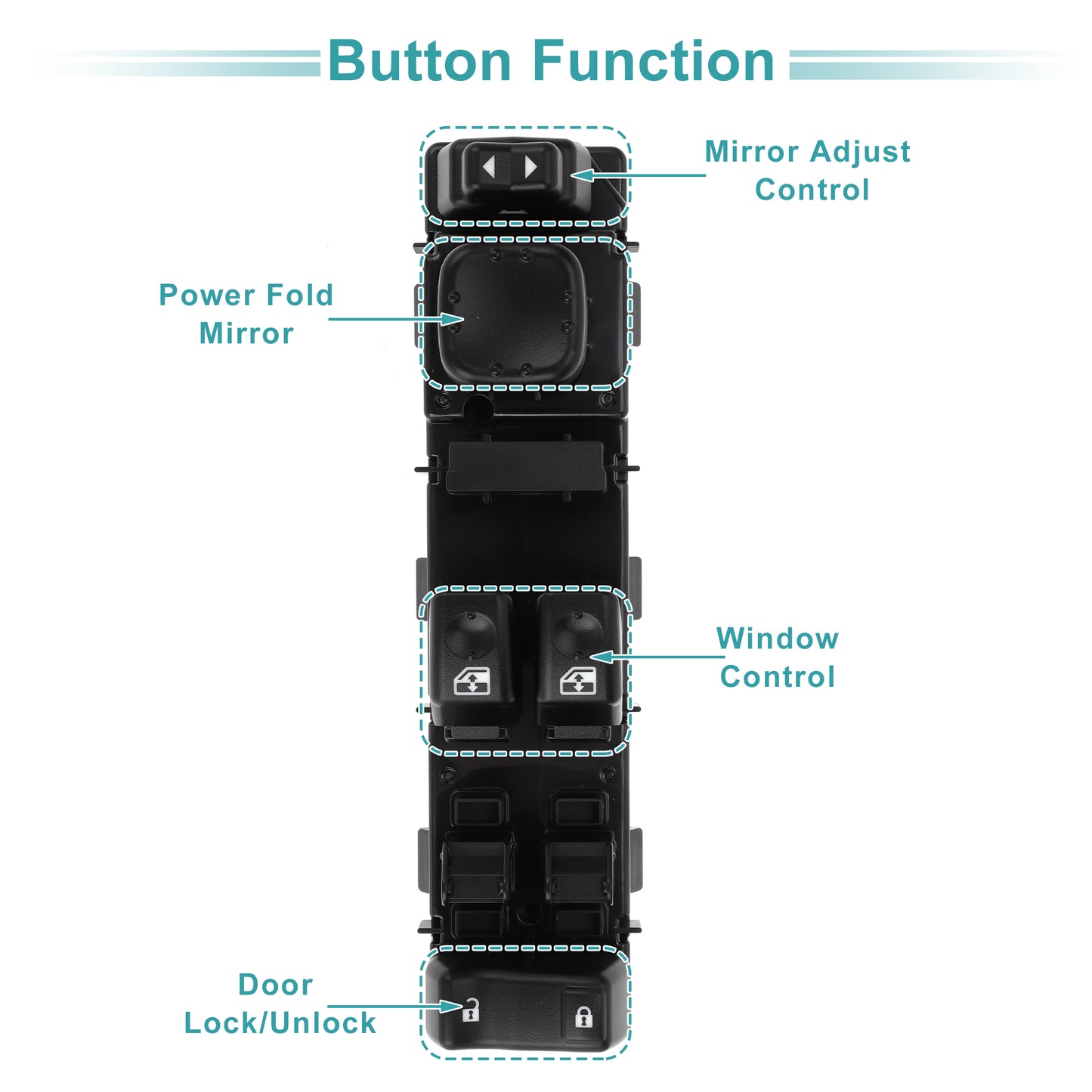 Button Function

Mirror Adjust Control

Power Fold Mirror

Window Control

Door Lock/Unlock