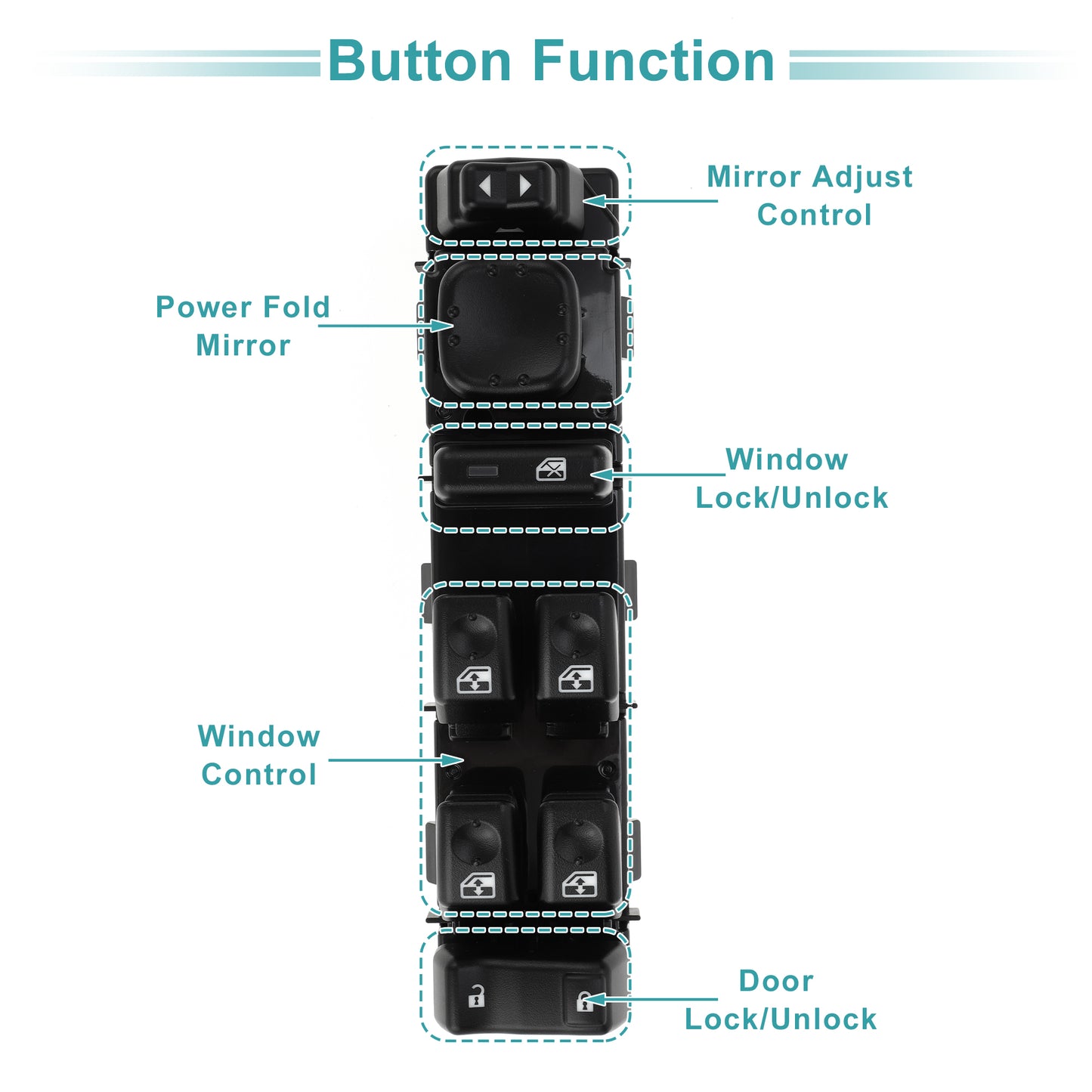 Button Function

Mirror Adjust Control

Power Fold Mirror

Window Lock/Unlock

Window Control

Door Lock/Unlock