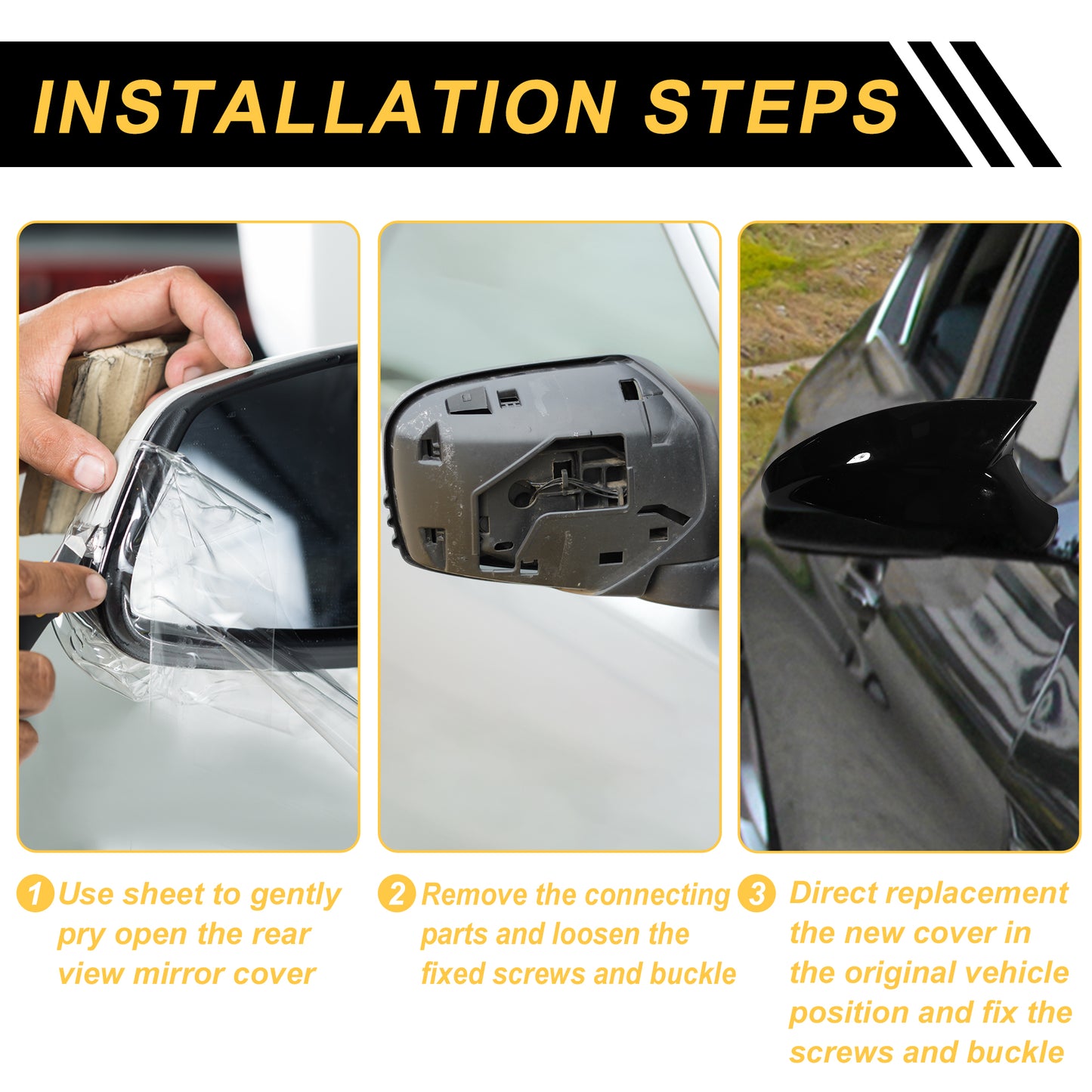 INSTALLATION STEPS

1 Use sheet to gently pry open the rear view mirror cover

2 Remove the connecting parts and loosen the fixed screws and buckle

3 Direct replacement the new cover in the original vehicle position and fix the screws and buckle