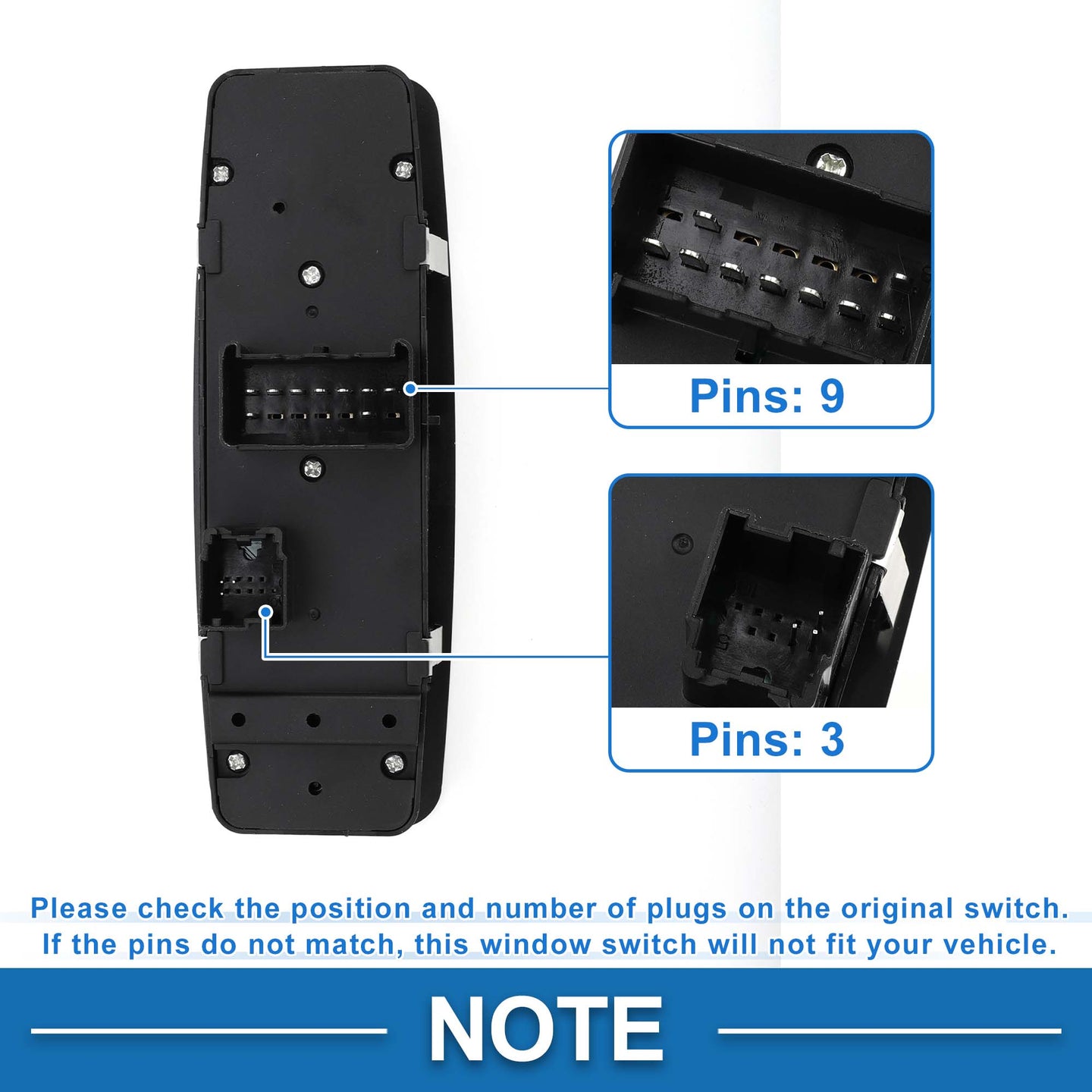 Pins: 9

Pins: 3

Please check the position and number of plugs on the original switch. If the pins do not match, this window switch will not fit your vehicle.

NOTE