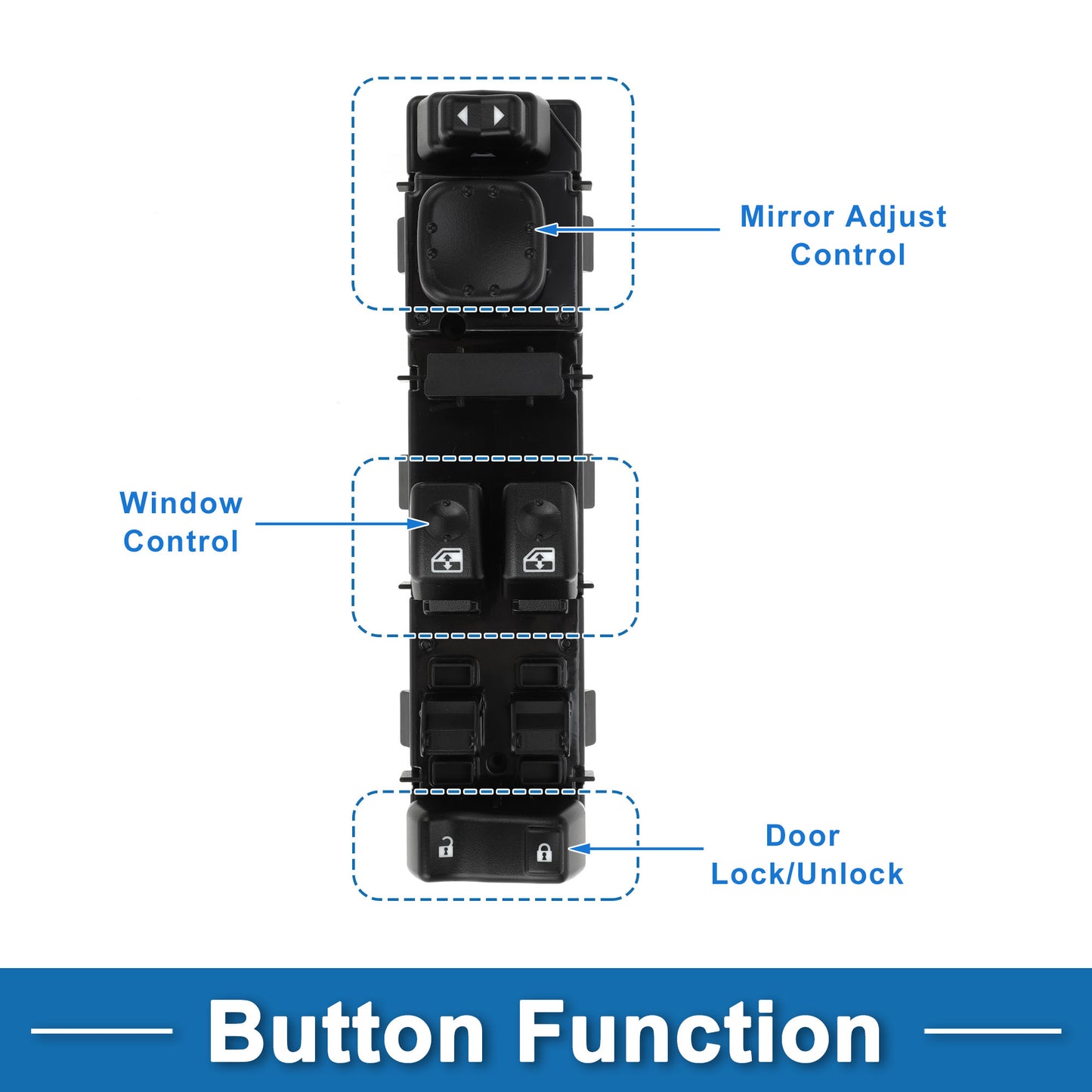 Mirror Adjust Control

Window Control

Door Lock/Unlock

Button Function