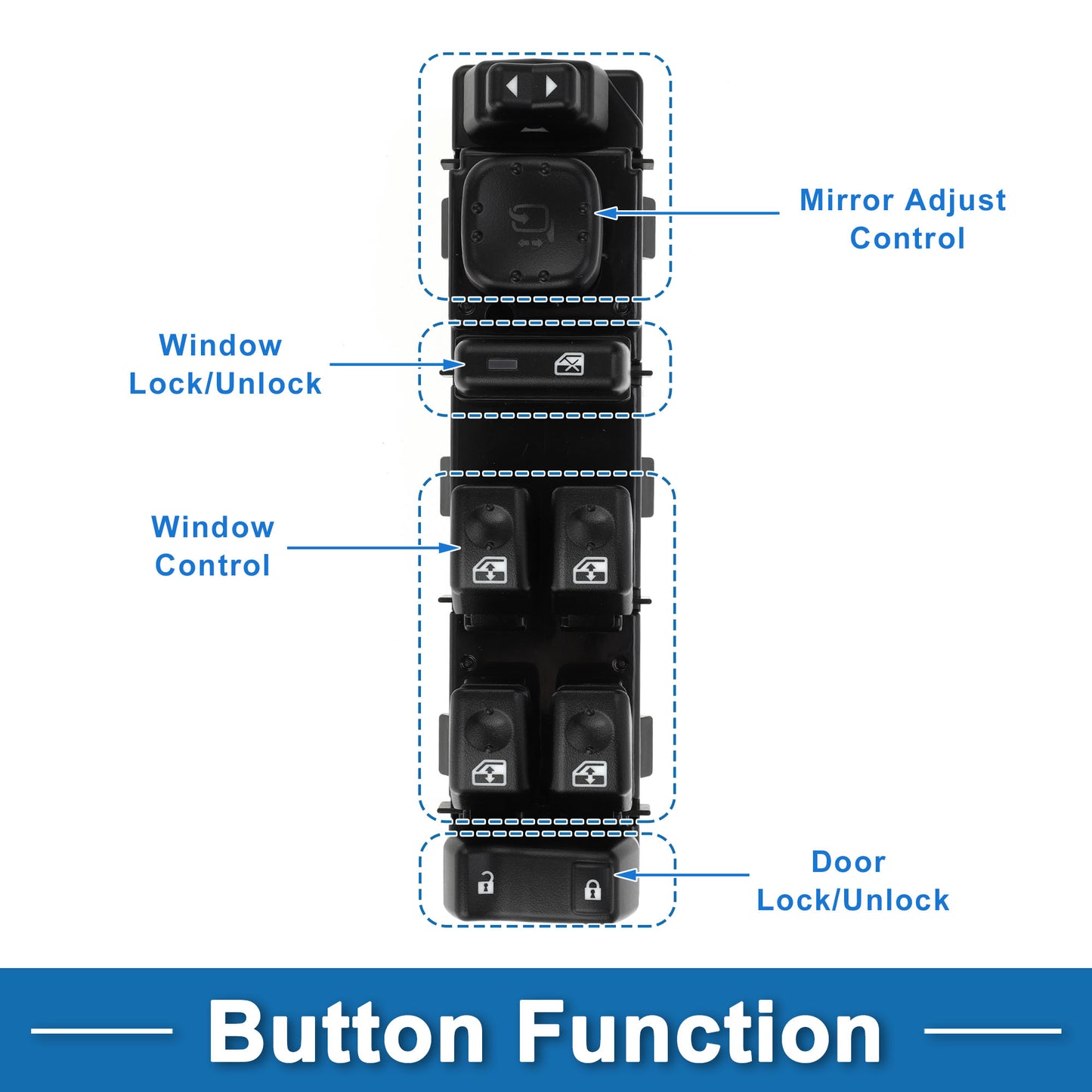 Mirror Adjust Control

Window Lock/Unlock

Window Control

Door Lock/Unlock

Button Function