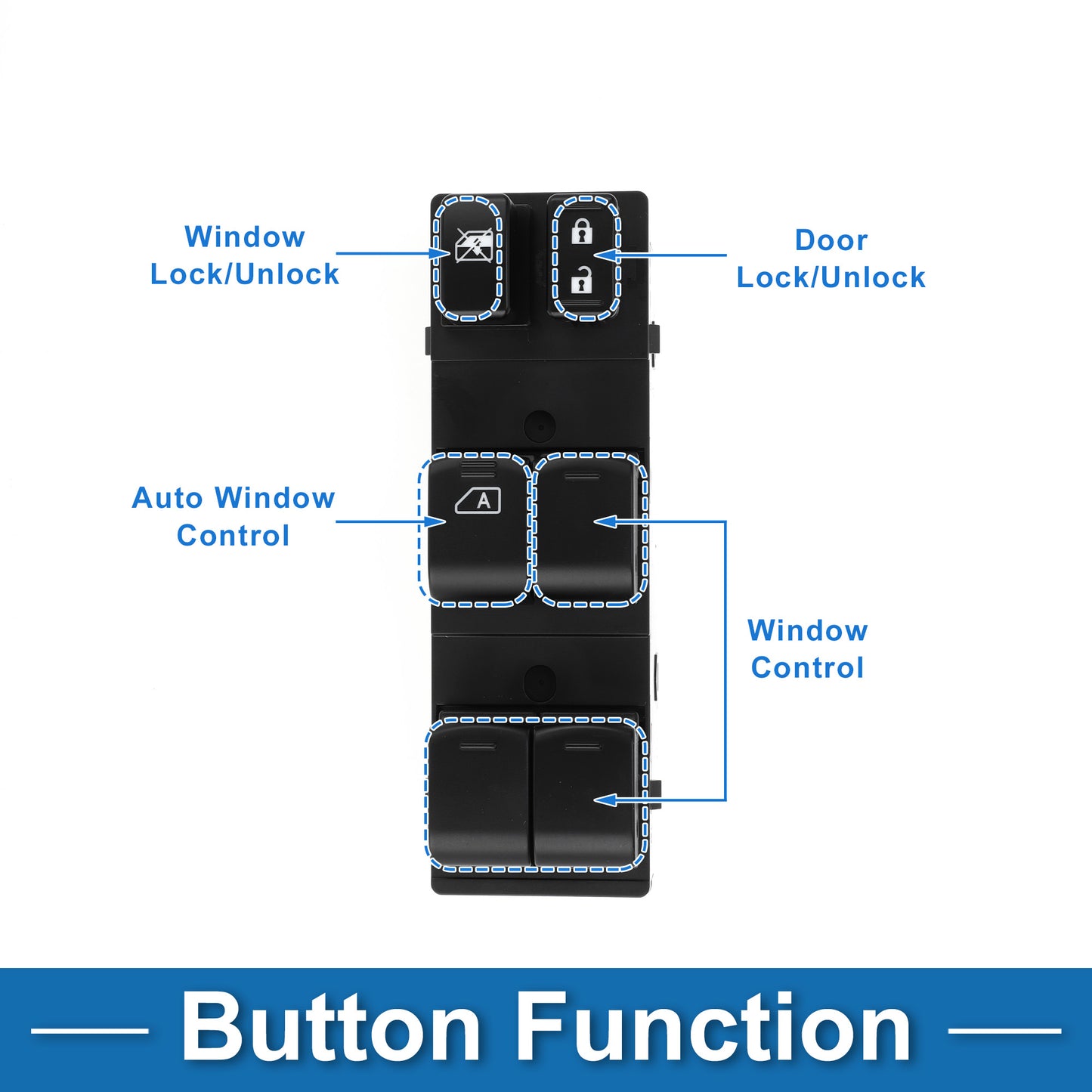 Window Lock/Unlock

Door Lock/Unlock

Auto Window Control

A

Window Control

Button Function